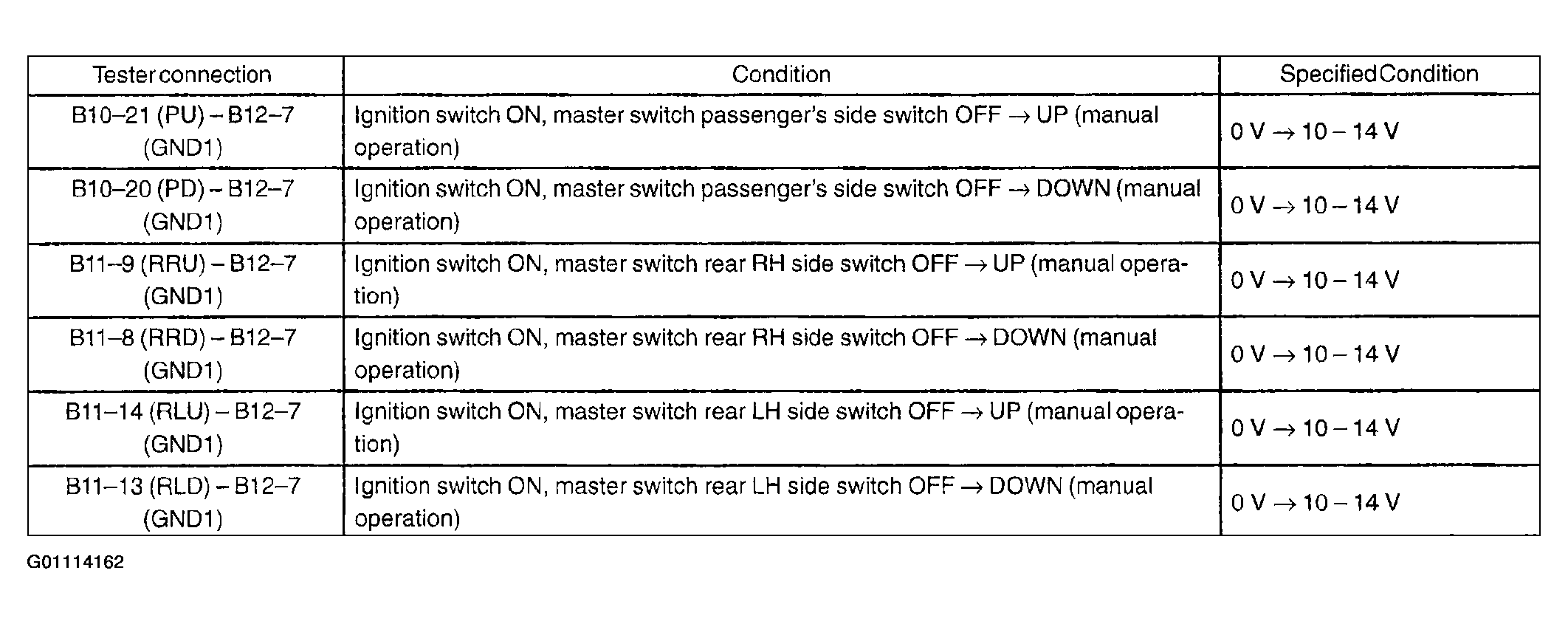 | Tester connection | Condition | Specified Condition |
|---|---|---|
| B10–21 (PU) – B12–7 (GND1) | Ignition switch ON, master switch passenger's side switch OFF → UP (manual operation) | 0 V → 10 – 14 V |
| B10–20 (PD) – B12–7 (GND1) | Ignition switch ON, master switch passenger's side switch OFF → DOWN (manual operation) | 0 V → 10 – 14 V |
| B11–9 (RRU) – B12–7 (GND1) | Ignition switch ON, master switch rear RH side switch OFF → UP (manual operation) | 0 V → 10 – 14 V |
| B11–8 (RRD) – B12–7 (GND1) | Ignition switch ON, master switch rear RH side switch OFF → DOWN (manual operation) | 0 V → 10 – 14 V |
| B11–14 (RLU) – B12–7 (GND1) | Ignition switch ON, master switch rear LH side switch OFF → UP (manual operation) | 0 V → 10 – 14 V |
| B11–13 (RLD) – B12–7 (GND1) | Ignition switch ON, master switch rear LH side switch OFF → DOWN (manual operation) | 0 V → 10 – 14 V |

G01114162