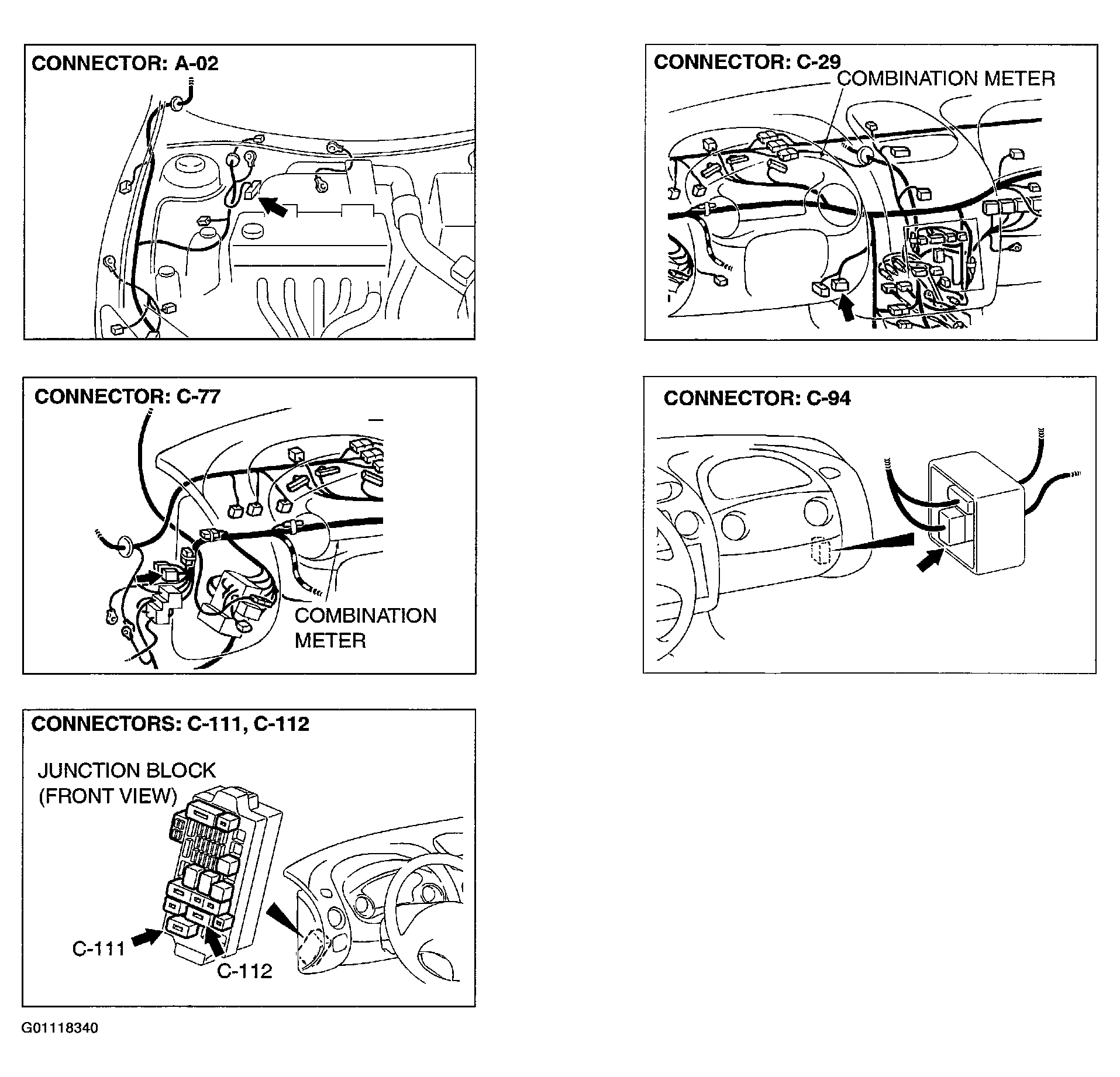 CONNECTOR: A-02

CONNECTOR: C-29
COMBINATION METER

CONNECTOR: C-77
COMBINATION METER

CONNECTOR: C-94

CONNECTORS: C-111, C-112
JUNCTION BLOCK (FRONT VIEW)
C-111
C-112

G01118340