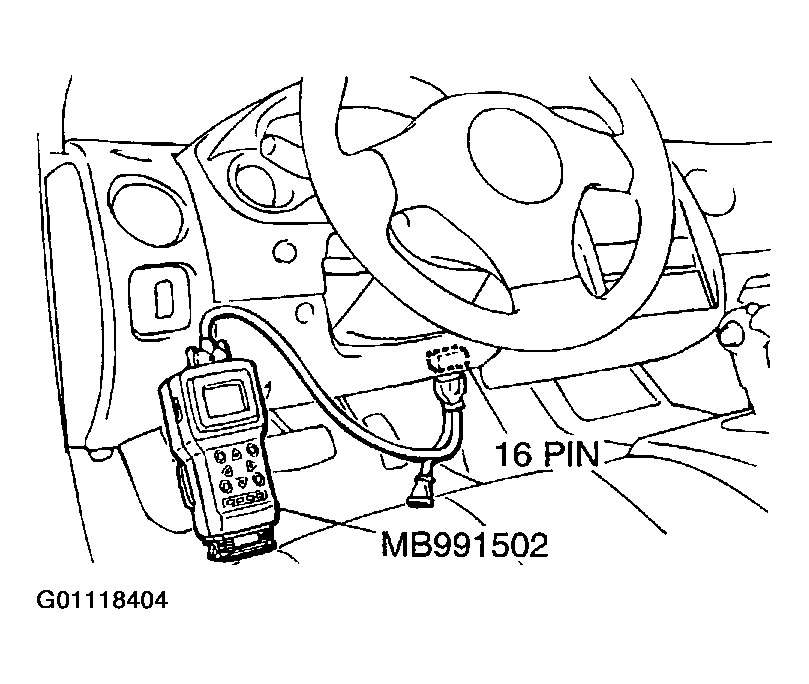 16 PIN

MB991502

G01118404