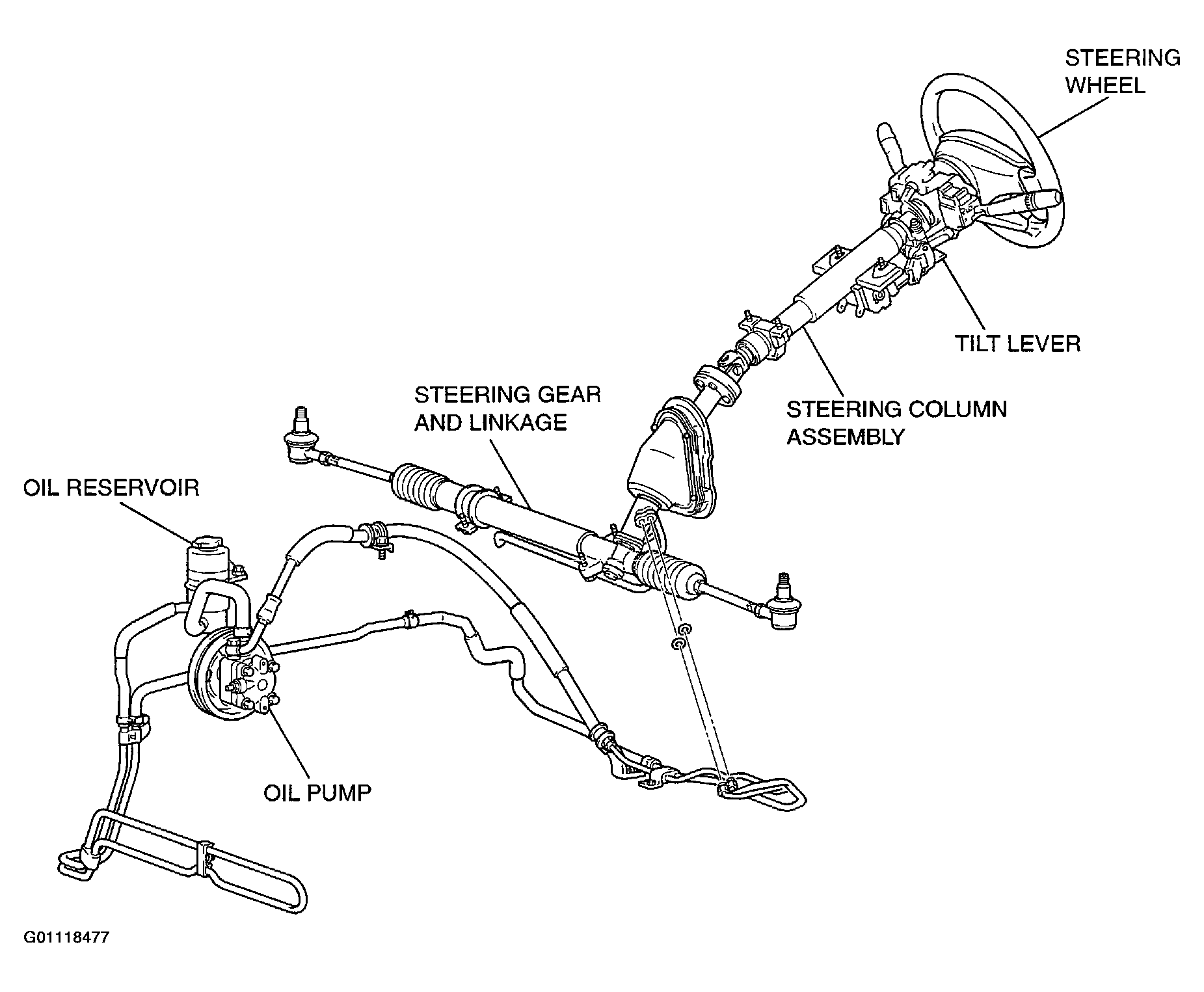 STEERING WHEEL

TILT LEVER

STEERING GEAR AND LINKAGE

STEERING COLUMN ASSEMBLY

OIL RESERVOIR

OIL PUMP

G01118477