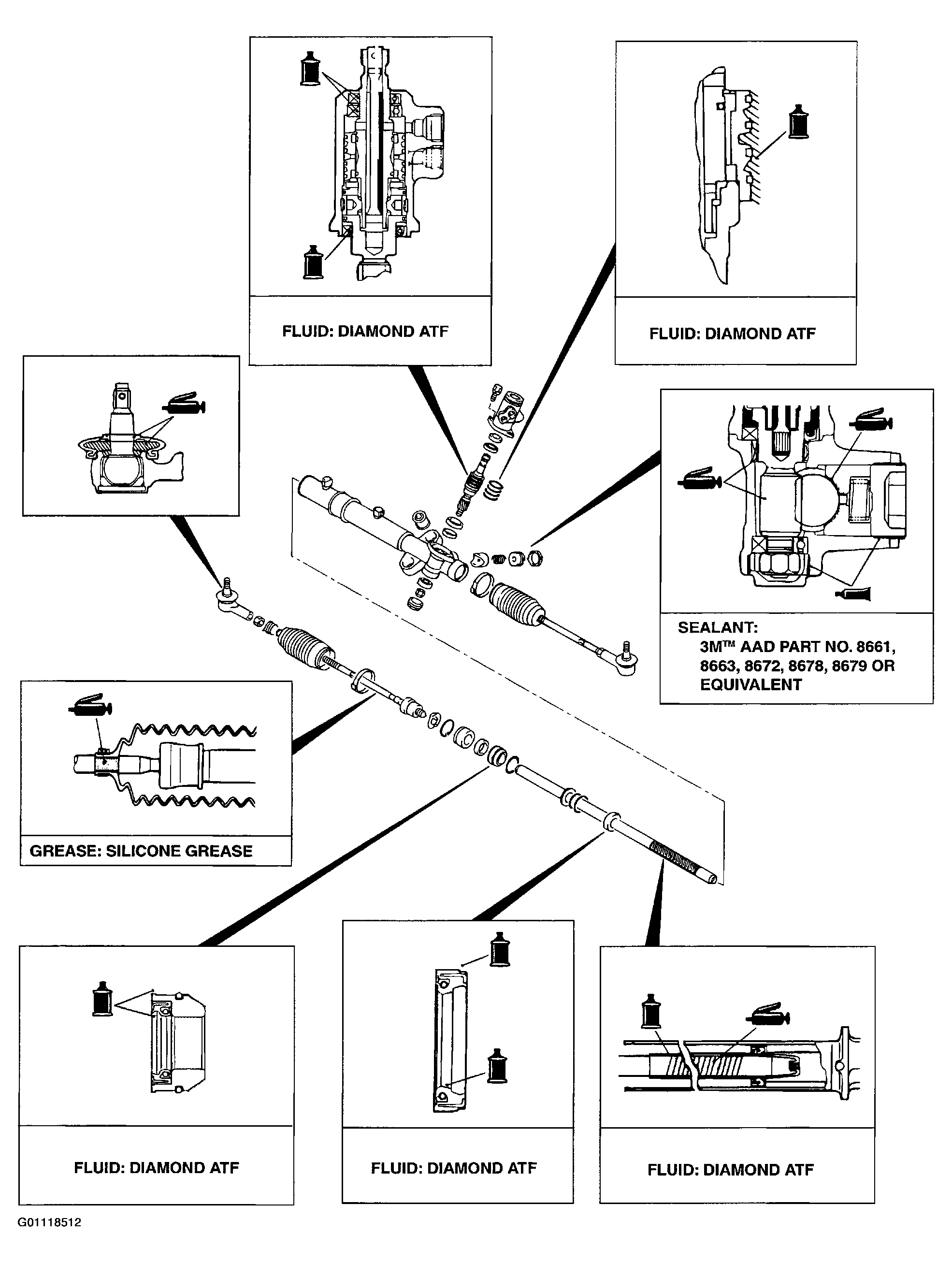 FLUID: DIAMOND ATF

FLUID: DIAMOND ATF

SEALANT:
3M™ AAD PART NO. 8661, 8663, 8672, 8678, 8679 OR EQUIVALENT

GREASE: SILICONE GREASE

FLUID: DIAMOND ATF

FLUID: DIAMOND ATF

FLUID: DIAMOND ATF

G01118512