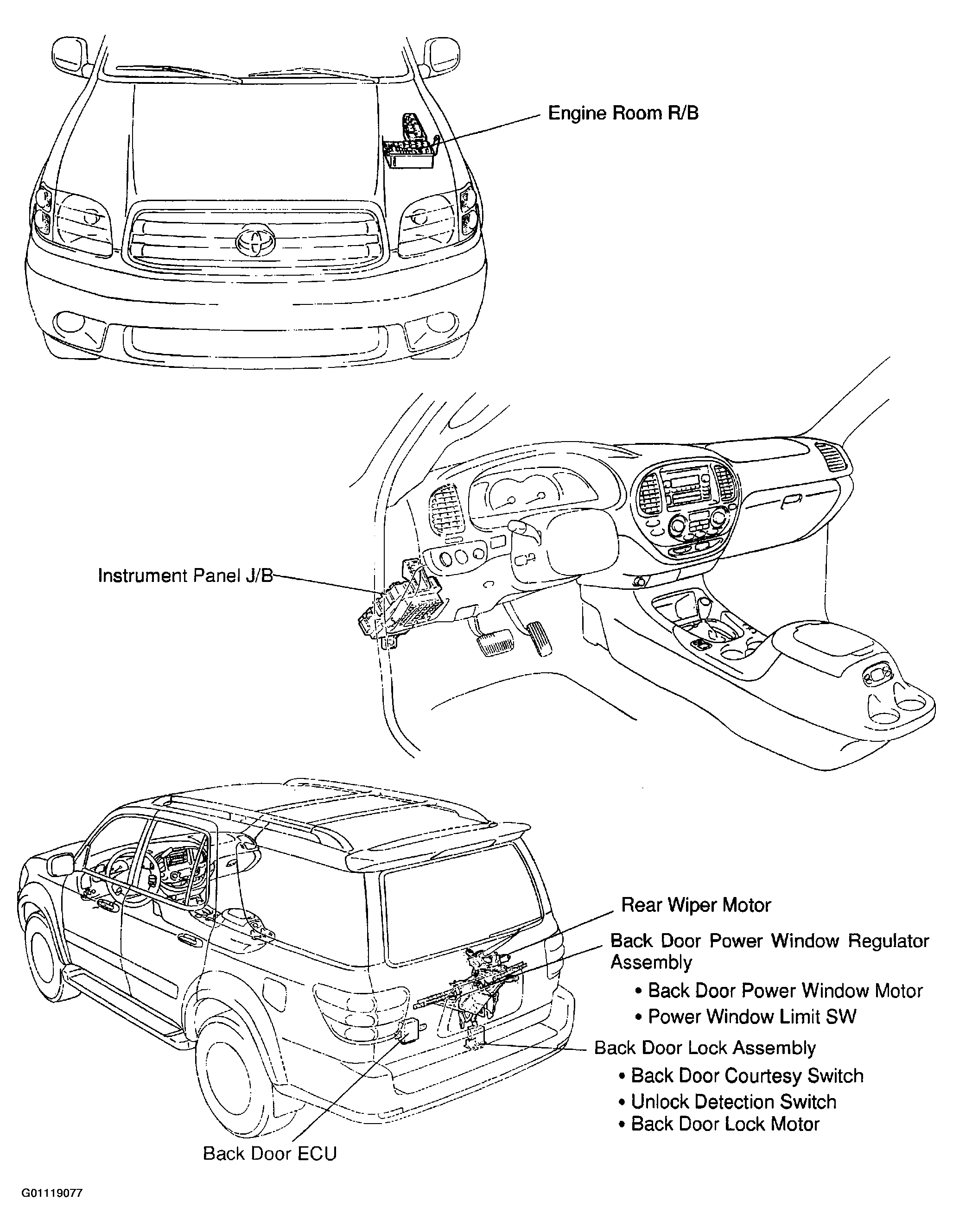 Engine Room R/B

Instrument Panel J/B

Rear Wiper Motor

Back Door Power Window Regulator Assembly

• Back Door Power Window Motor
• Power Window Limit SW

Back Door Lock Assembly

• Back Door Courtesy Switch
• Unlock Detection Switch
• Back Door Lock Motor

Back Door ECU

G01119077