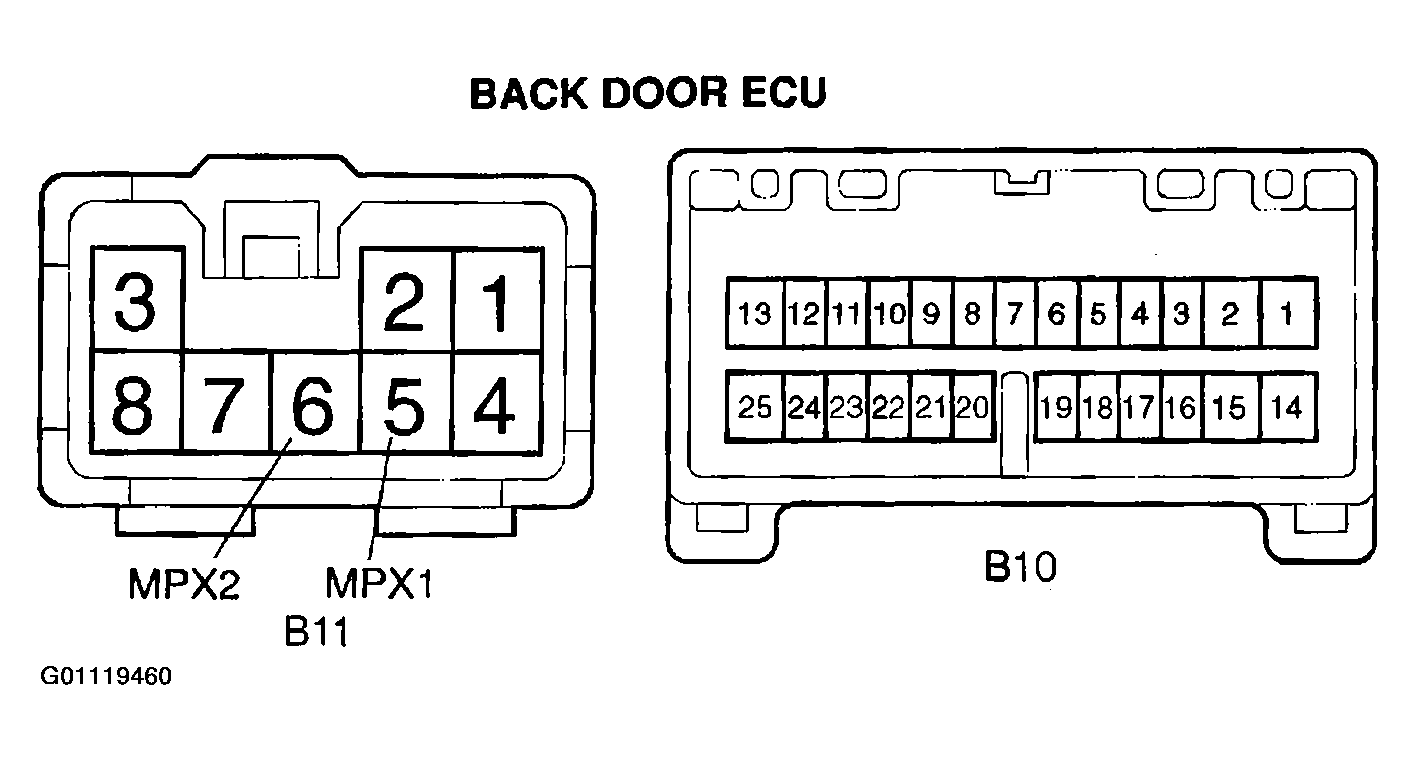 BACK DOOR ECU

3 2 1
8 7 6 5 4

MPX2 MPX1
B11

13 12 11 10 9 8 7 6 5 4 3 2 1
25 24 23 22 21 20 19 18 17 16 15 14

B10

G01119460