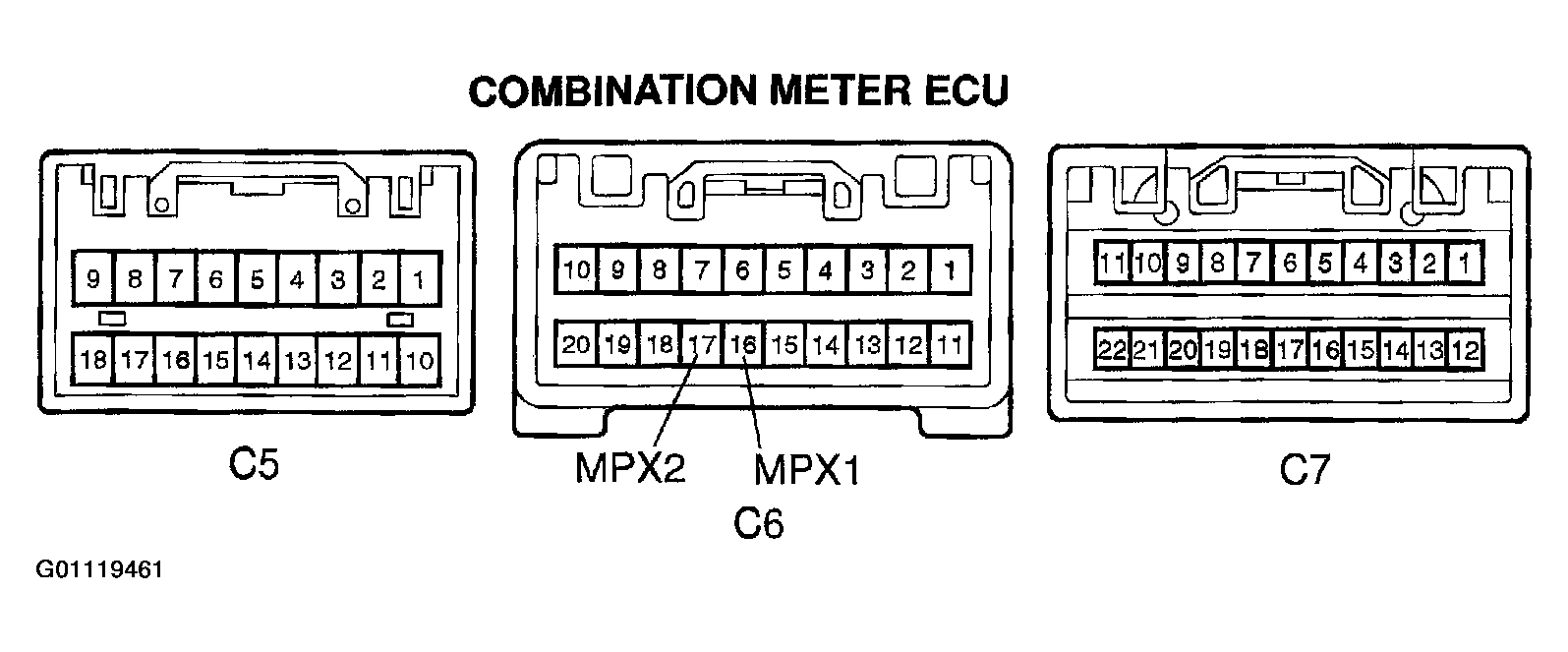 COMBINATION METER ECU

9 8 7 6 5 4 3 2 1
18 17 16 15 14 13 12 11 10

C5

10 9 8 7 6 5 4 3 2 1
20 19 18 17 16 15 14 13 12 11

MPX2 MPX1

C6

11 10 9 8 7 6 5 4 3 2 1
22 21 20 19 18 17 16 15 14 13 12

C7

G01119461