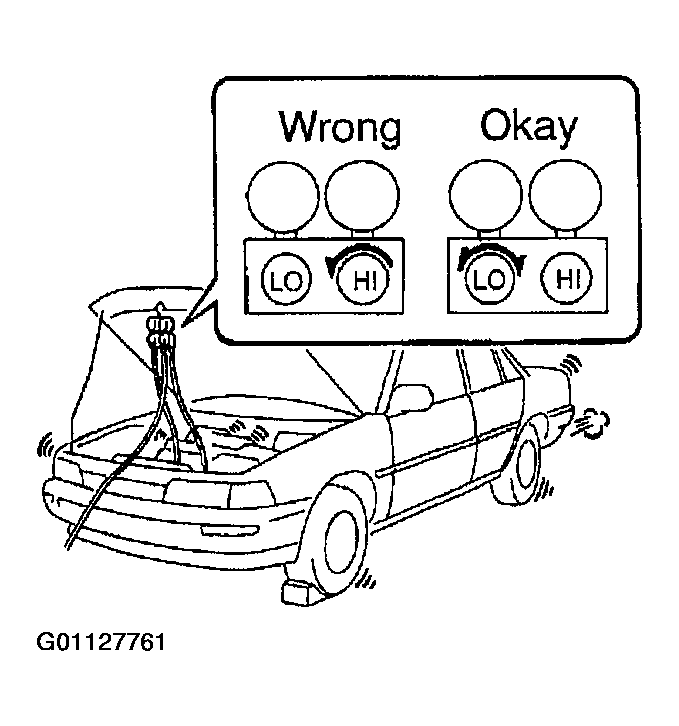 Wrong
Okay
LO
HI
LO
HI
G01127761