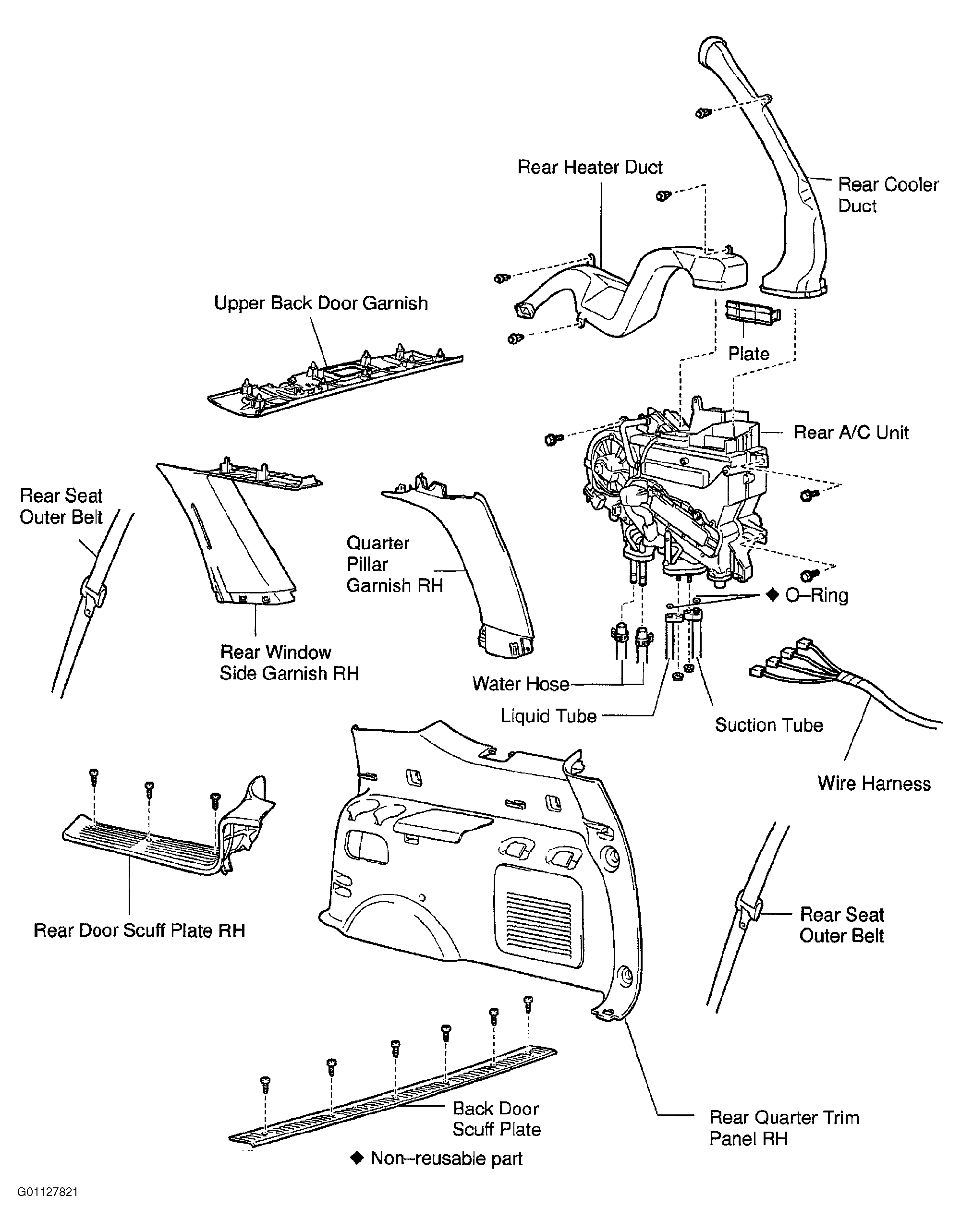 Rear Heater Duct

Rear Cooler Duct

Upper Back Door Garnish

Plate

Rear A/C Unit

Rear Seat Outer Belt

Quarter Pillar Garnish RH

◆ O–Ring

Rear Window Side Garnish RH

Water Hose

Liquid Tube

Suction Tube

Wire Harness

Rear Door Scuff Plate RH

Rear Seat Outer Belt

Back Door Scuff Plate

Rear Quarter Trim Panel RH

◆ Non–reusable part

G01127821