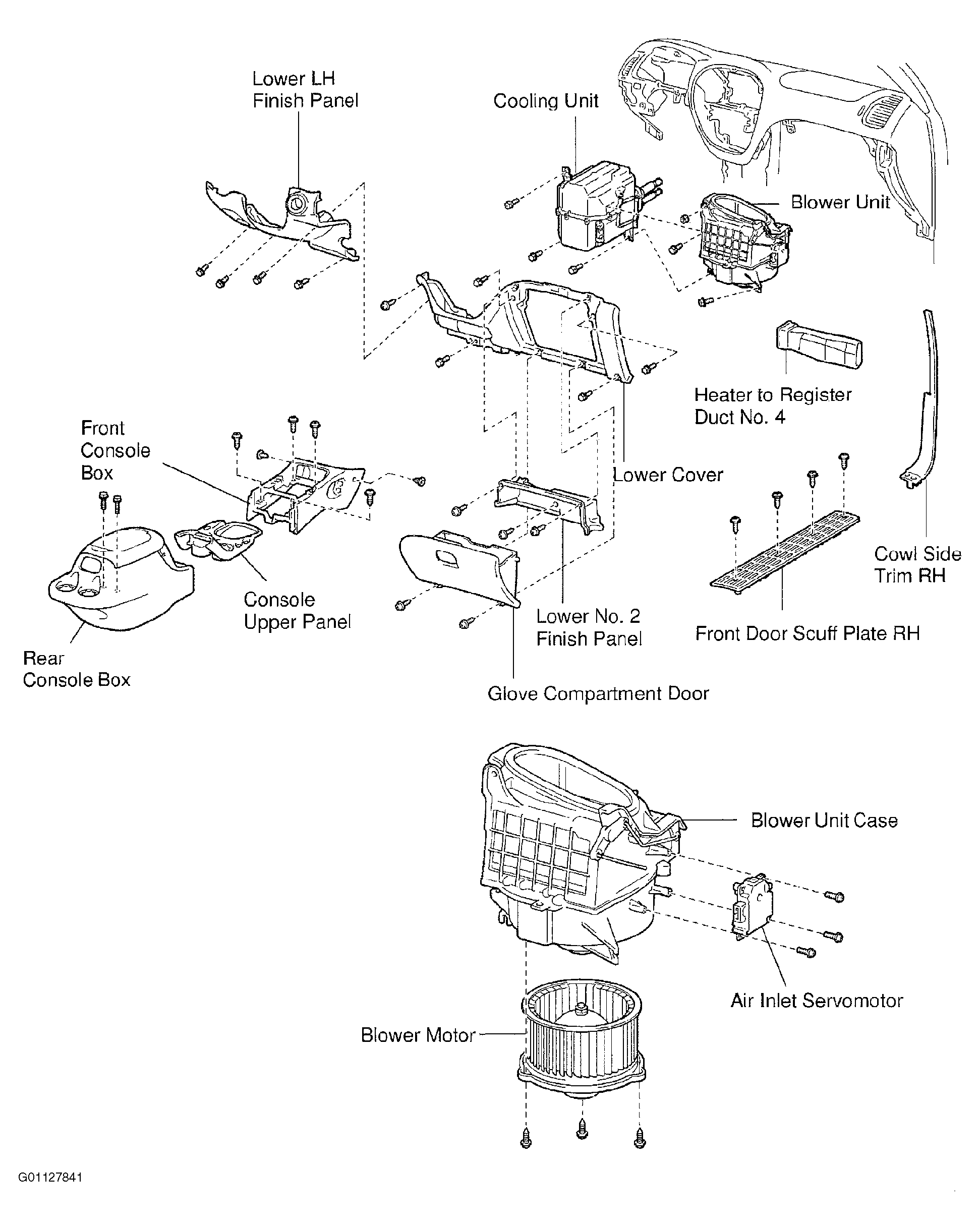 Lower LH Finish Panel

Cooling Unit

Blower Unit

Heater to Register Duct No. 4

Front Console Box

Lower Cover

Cowl Side Trim RH

Console Upper Panel

Lower No. 2 Finish Panel

Front Door Scuff Plate RH

Rear Console Box

Glove Compartment Door

Blower Unit Case

Air Inlet Servomotor

Blower Motor

G01127841