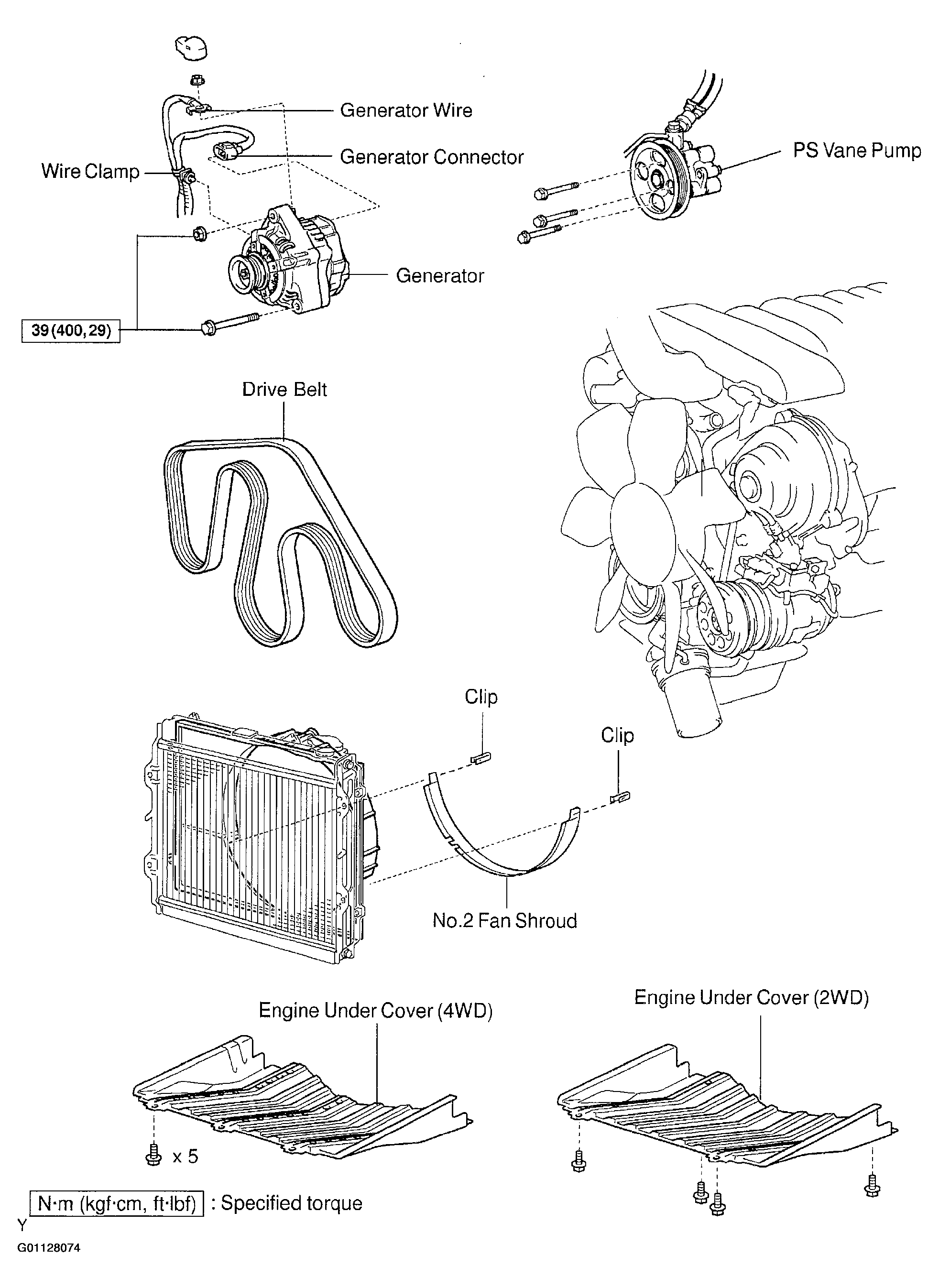 Generator Wire

Generator Connector

Wire Clamp

PS Vane Pump

Generator

39 (400, 29)

Drive Belt

Clip

Clip

No.2 Fan Shroud

Engine Under Cover (4WD)

Engine Under Cover (2WD)

x 5

N·m (kgf·cm, ft·lbf) : Specified torque

Y

G01128074