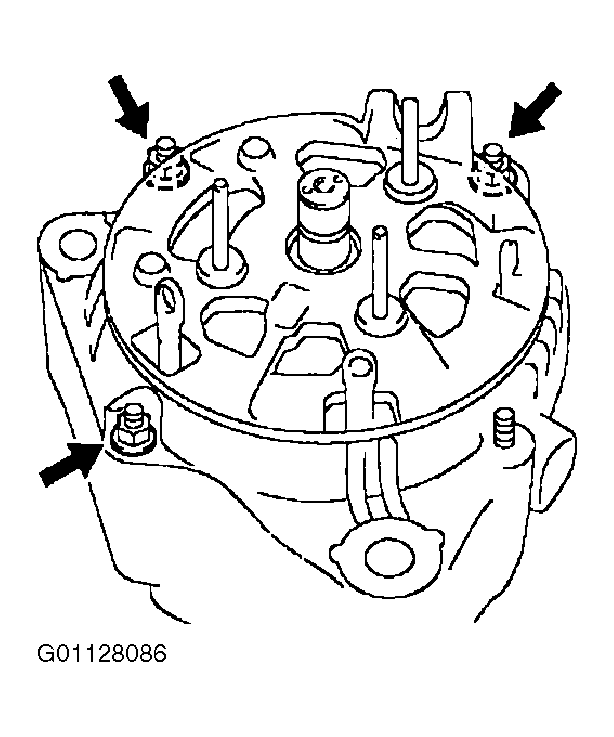 G01128086