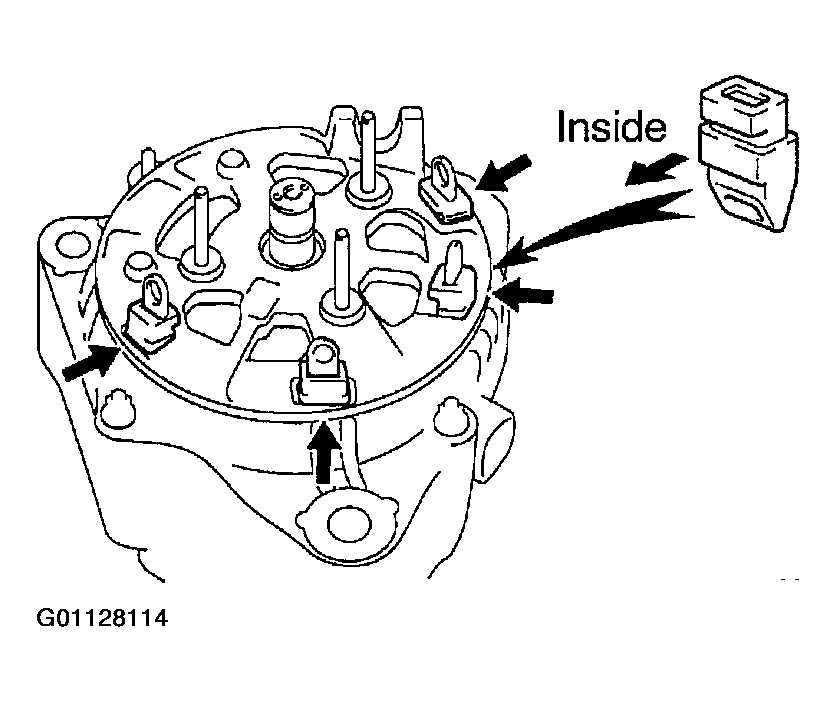 Inside

G01128114