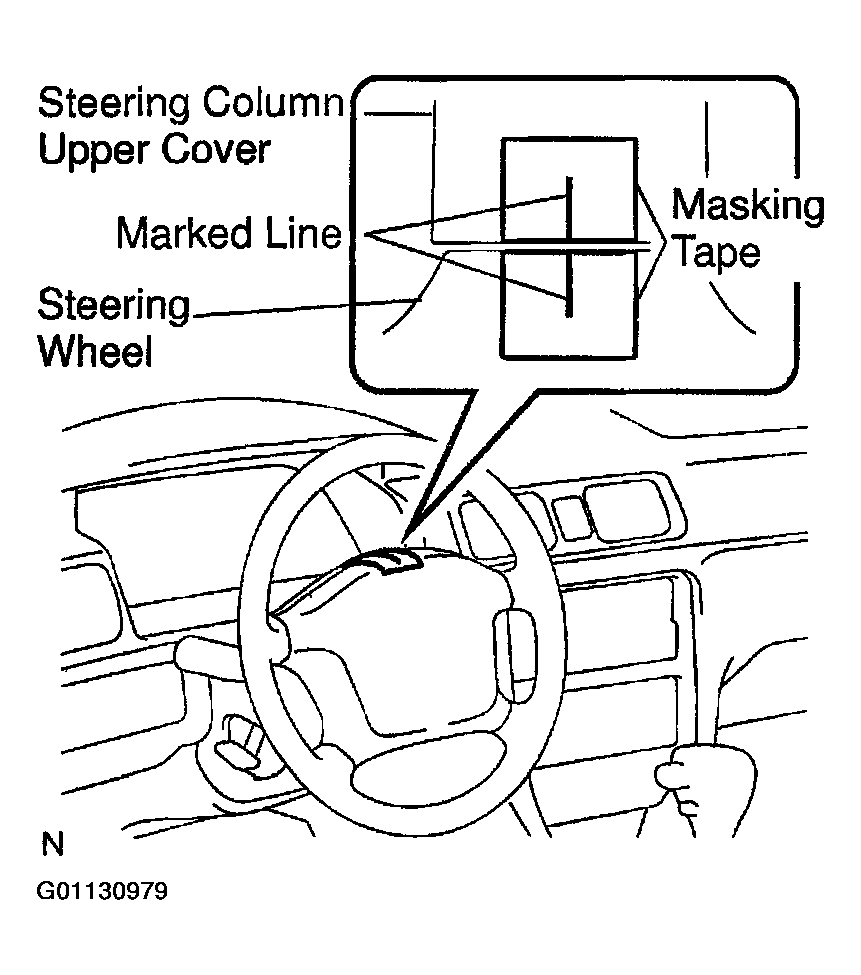 Steering Column Upper Cover

Marked Line

Masking Tape

Steering Wheel

N

G01130979