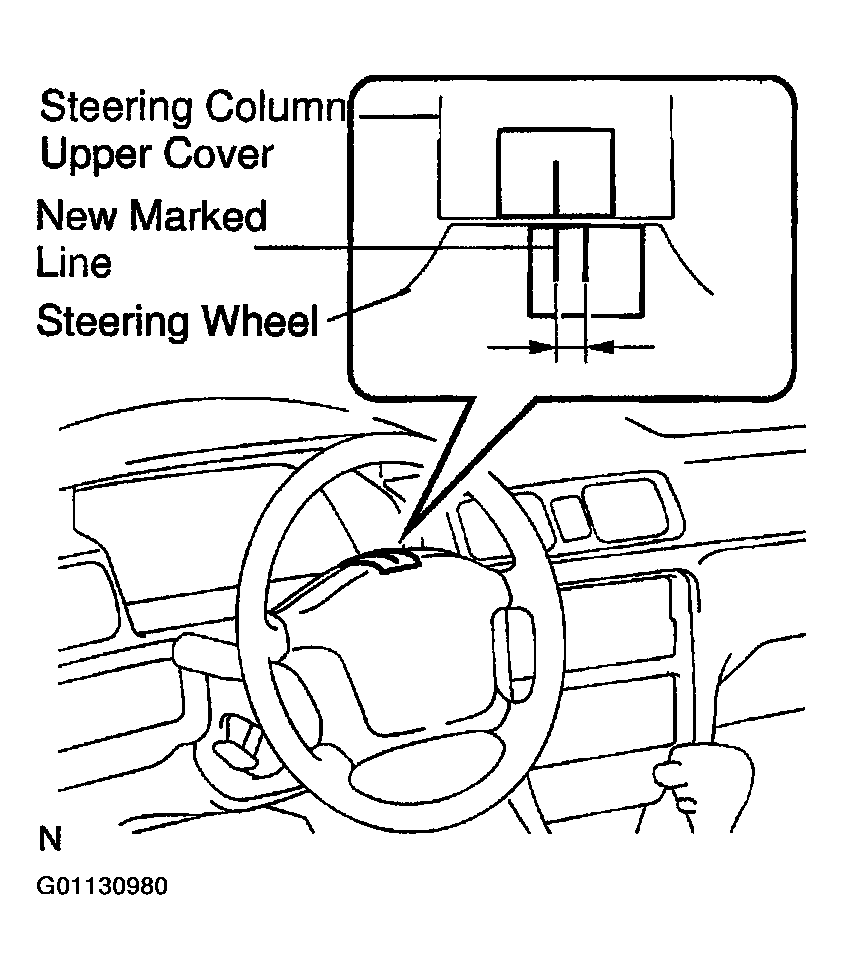 Steering Column Upper Cover

New Marked Line

Steering Wheel

N

G01130980