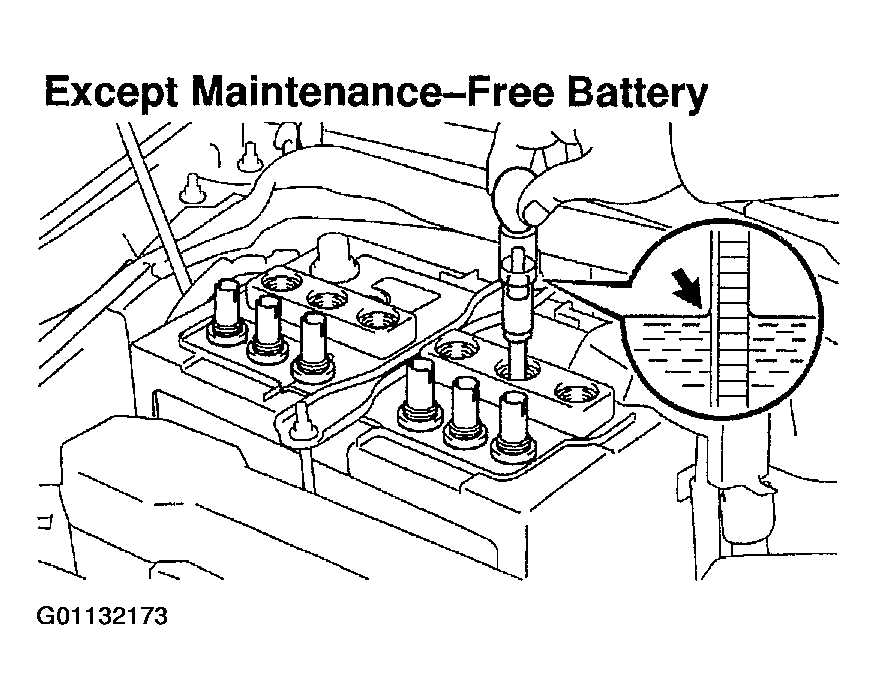 Except Maintenance–Free Battery

G01132173