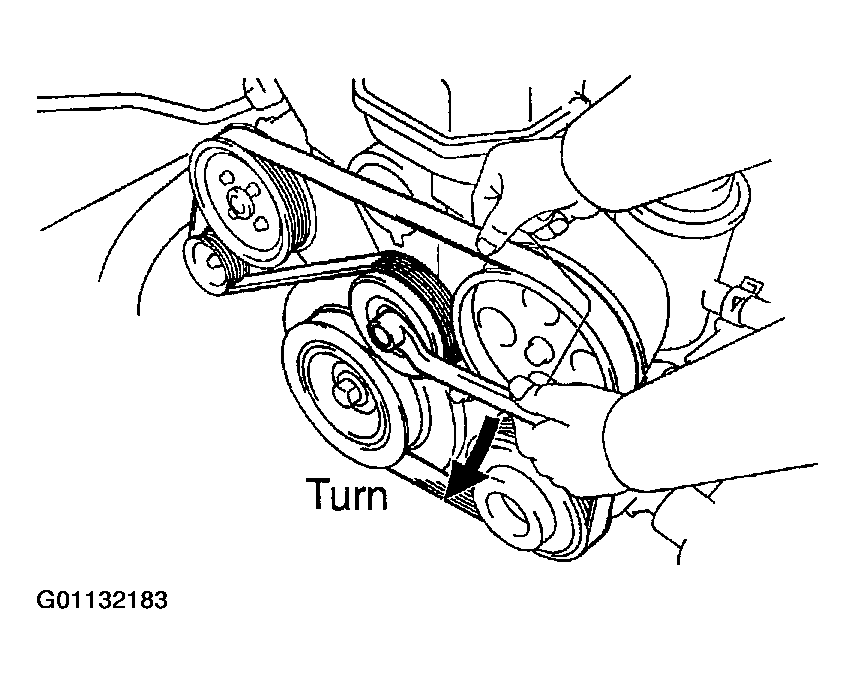 Turn

G01132183