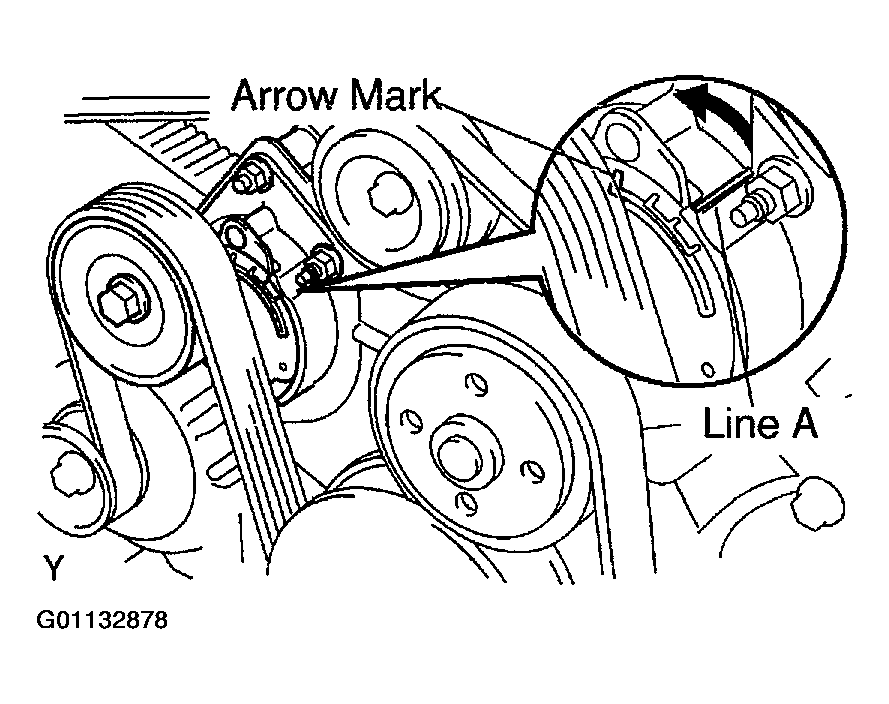 Arrow Mark

Line A

Y

G01132878