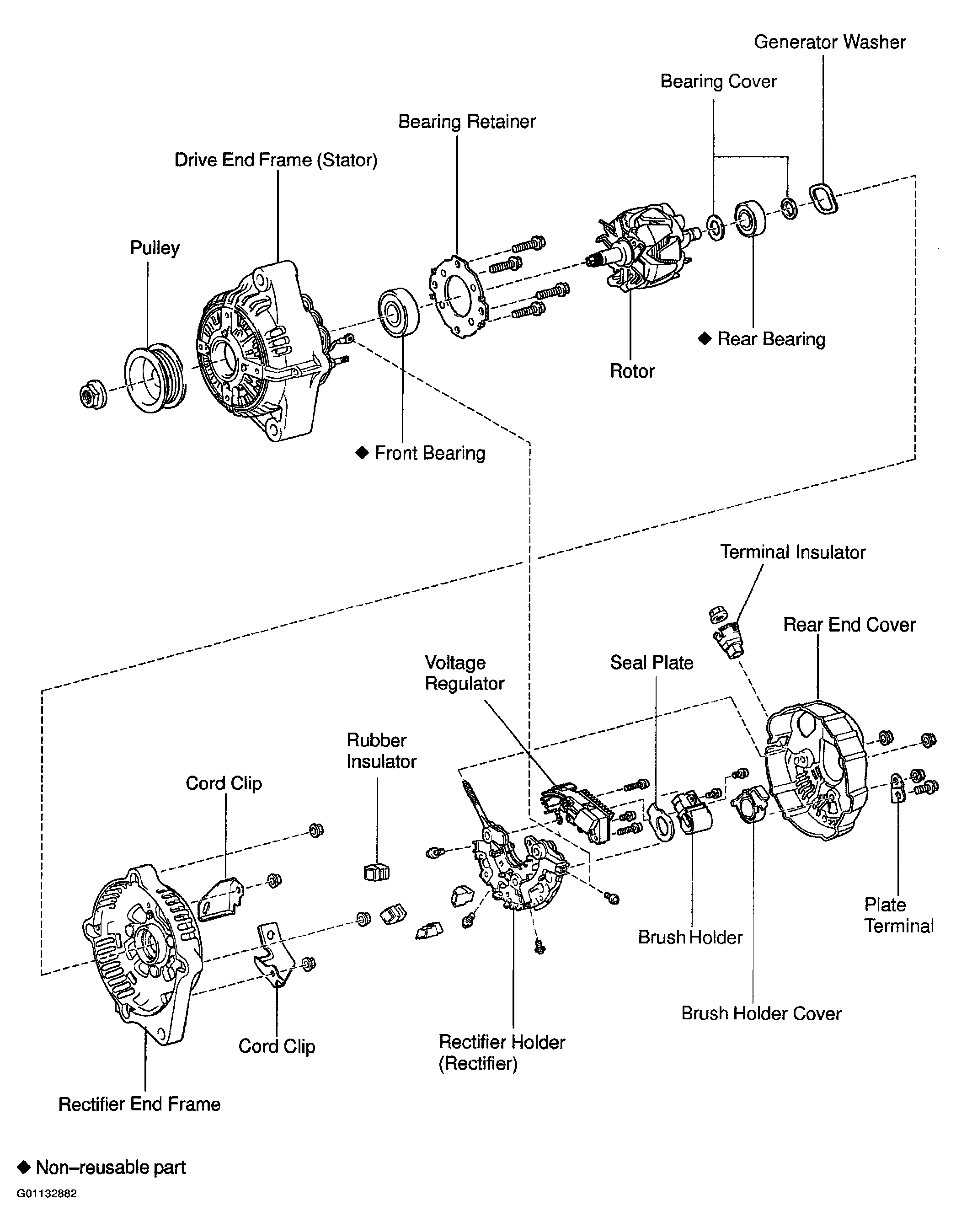 Generator Washer

Bearing Cover

Bearing Retainer

Drive End Frame (Stator)

Pulley

◆ Rear Bearing

Rotor

◆ Front Bearing

Terminal Insulator

Rear End Cover

Voltage Regulator

Seal Plate

Rubber Insulator

Cord Clip

Plate Terminal

Brush Holder

Brush Holder Cover

Cord Clip

Rectifier Holder (Rectifier)

Rectifier End Frame

◆ Non–reusable part

G01132882