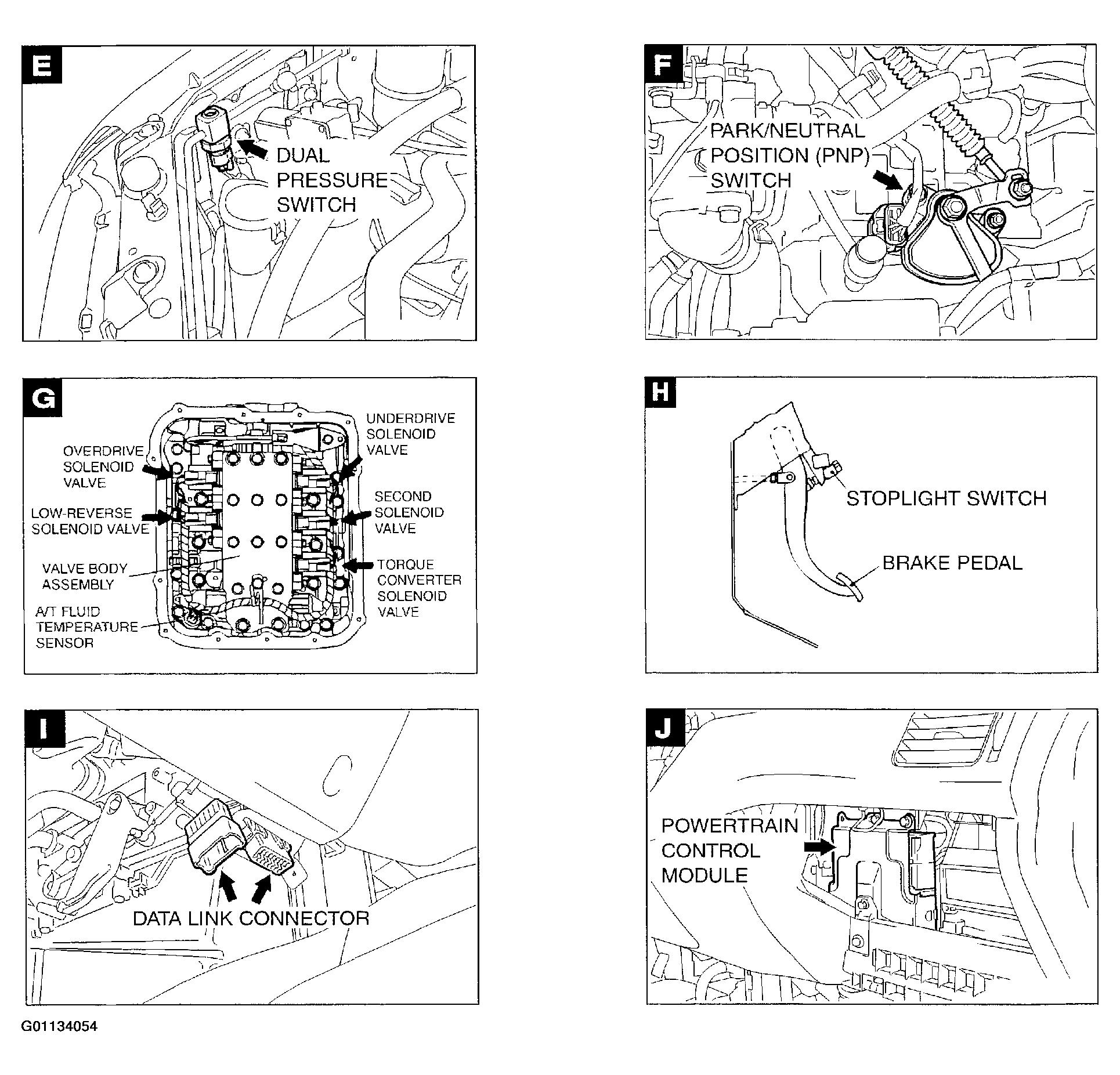 E

DUAL PRESSURE SWITCH

F

PARK/NEUTRAL POSITION (PNP) SWITCH

G

OVERDRIVE SOLENOID VALVE

LOW-REVERSE SOLENOID VALVE

VALVE BODY ASSEMBLY

A/T FLUID TEMPERATURE SENSOR

UNDERDRIVE SOLENOID VALVE

SECOND SOLENOID VALVE

TORQUE CONVERTER SOLENOID VALVE

H

STOPLIGHT SWITCH

BRAKE PEDAL

I

DATA LINK CONNECTOR

J

POWERTRAIN CONTROL MODULE

G01134054