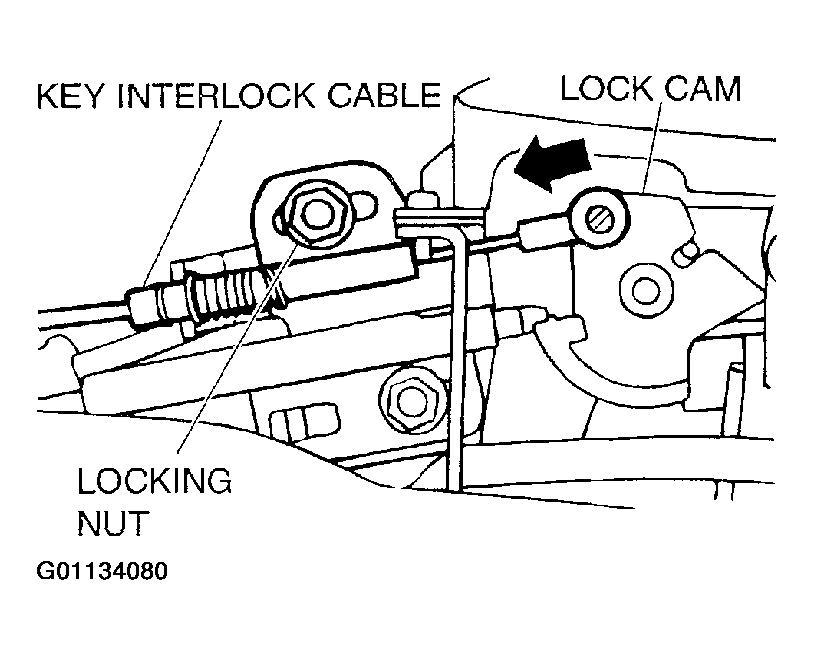 KEY INTERLOCK CABLE

LOCK CAM

LOCKING NUT

G01134080