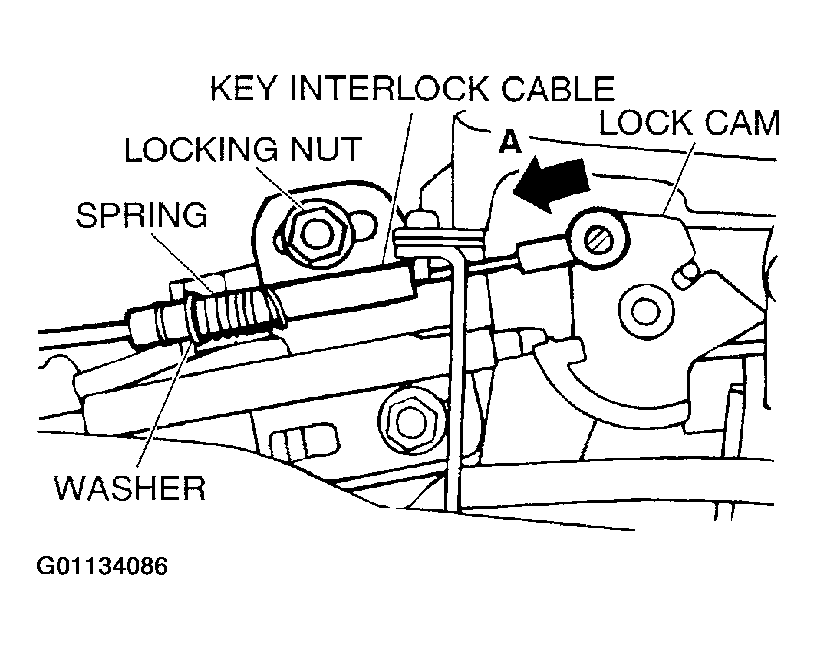 KEY INTERLOCK CABLE
LOCKING NUT
A
LOCK CAM
SPRING
WASHER
G01134086