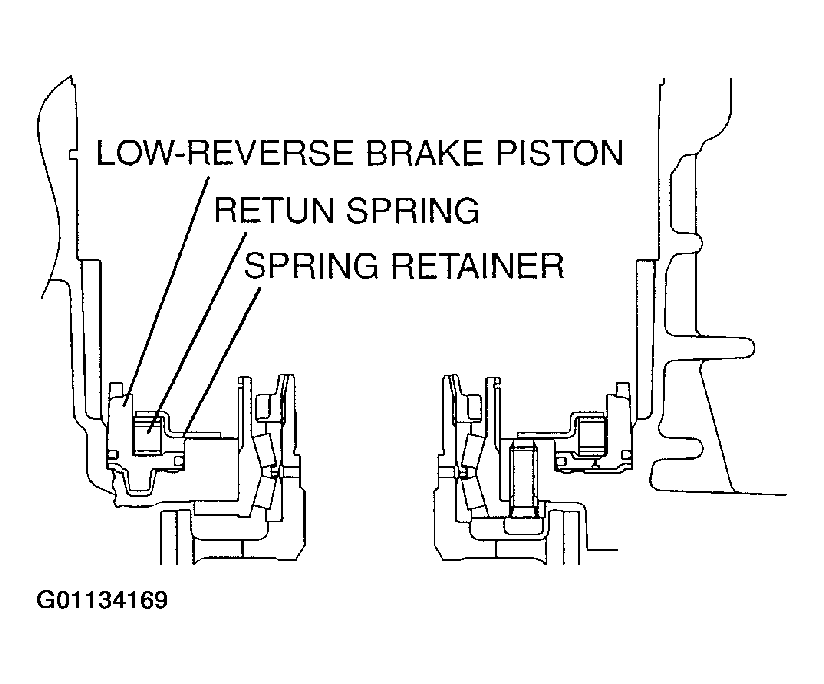 LOW-REVERSE BRAKE PISTON
RETUN SPRING
SPRING RETAINER

G01134169