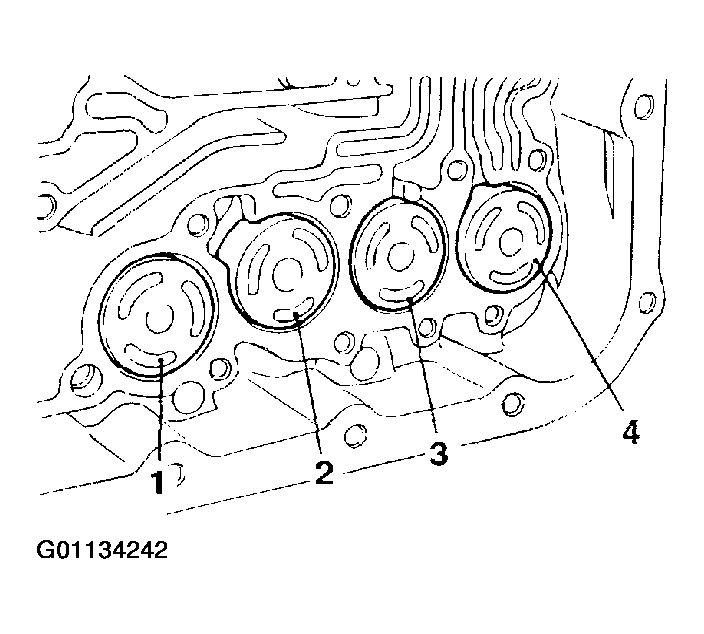 1
2
3
4

G01134242