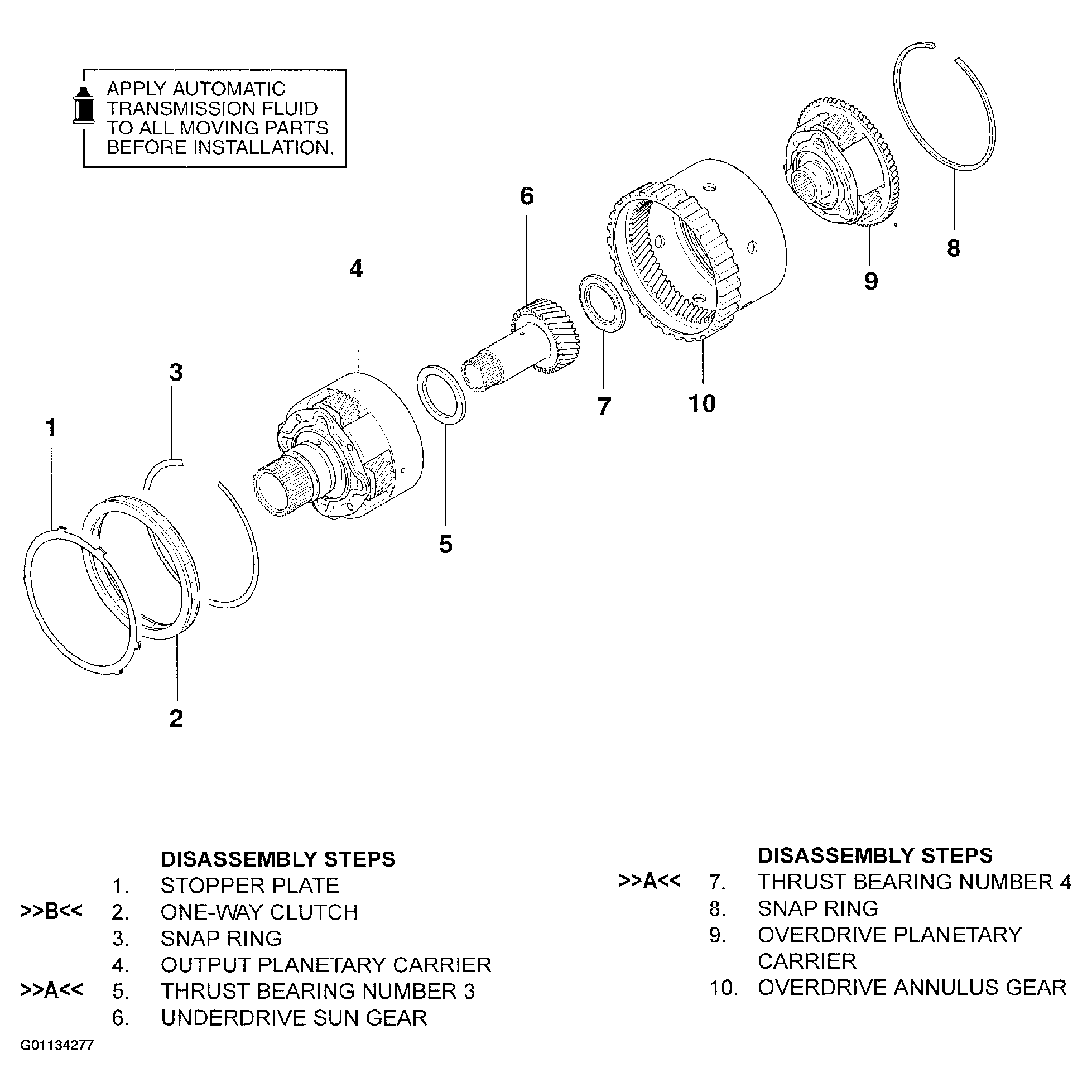 APPLY AUTOMATIC TRANSMISSION FLUID TO ALL MOVING PARTS BEFORE INSTALLATION.

6

8

4

9

3

7

10

1

5

2

DISASSEMBLY STEPS
1. STOPPER PLATE
>>B<< 2. ONE-WAY CLUTCH
3. SNAP RING
4. OUTPUT PLANETARY CARRIER
>>A<< 5. THRUST BEARING NUMBER 3
6. UNDERDRIVE SUN GEAR

DISASSEMBLY STEPS
>>A<< 7. THRUST BEARING NUMBER 4
8. SNAP RING
9. OVERDRIVE PLANETARY CARRIER
10. OVERDRIVE ANNULUS GEAR

G01134277