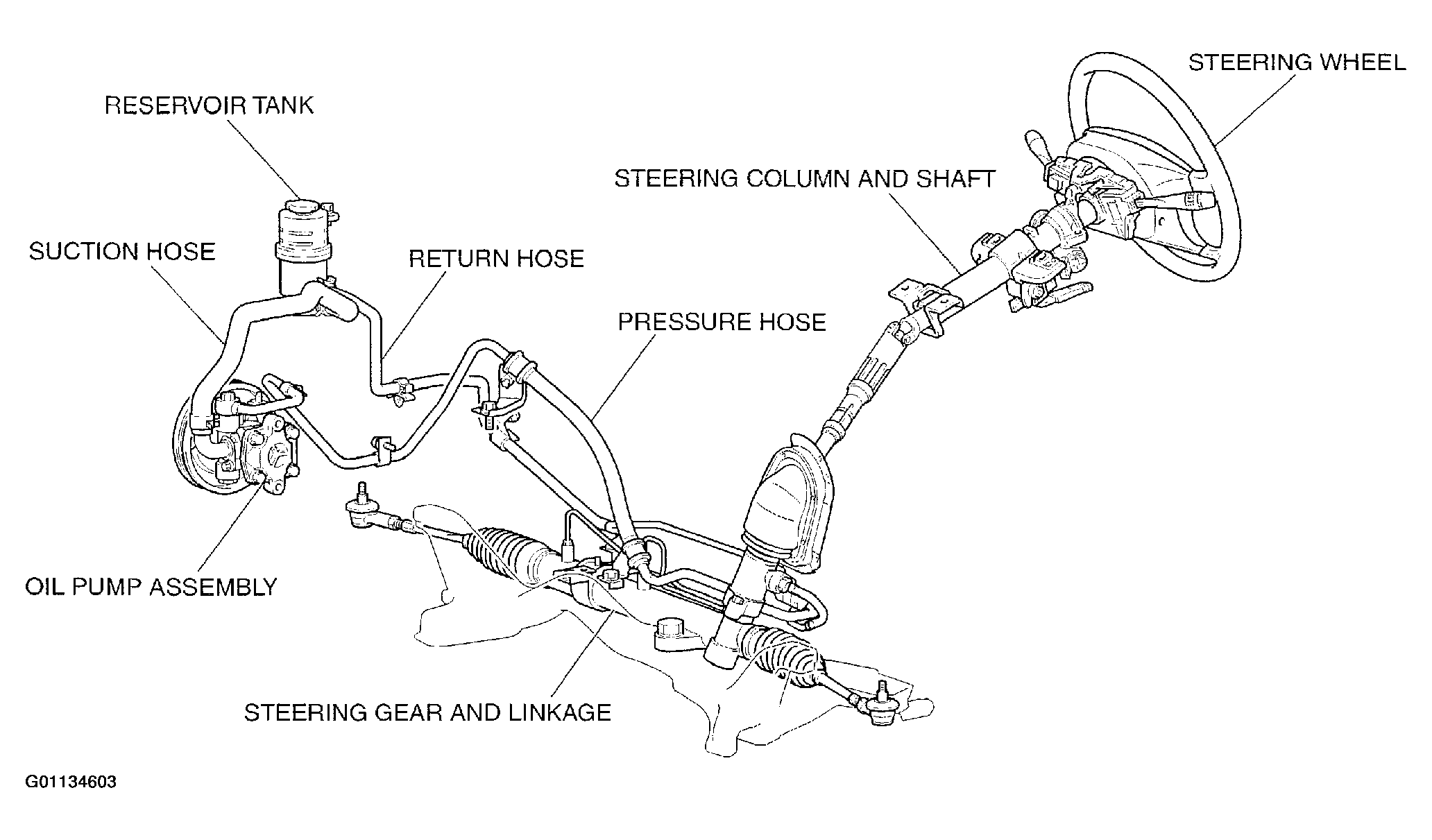 STEERING WHEEL

RESERVOIR TANK

STEERING COLUMN AND SHAFT

SUCTION HOSE

RETURN HOSE

PRESSURE HOSE

OIL PUMP ASSEMBLY

STEERING GEAR AND LINKAGE

G01134603