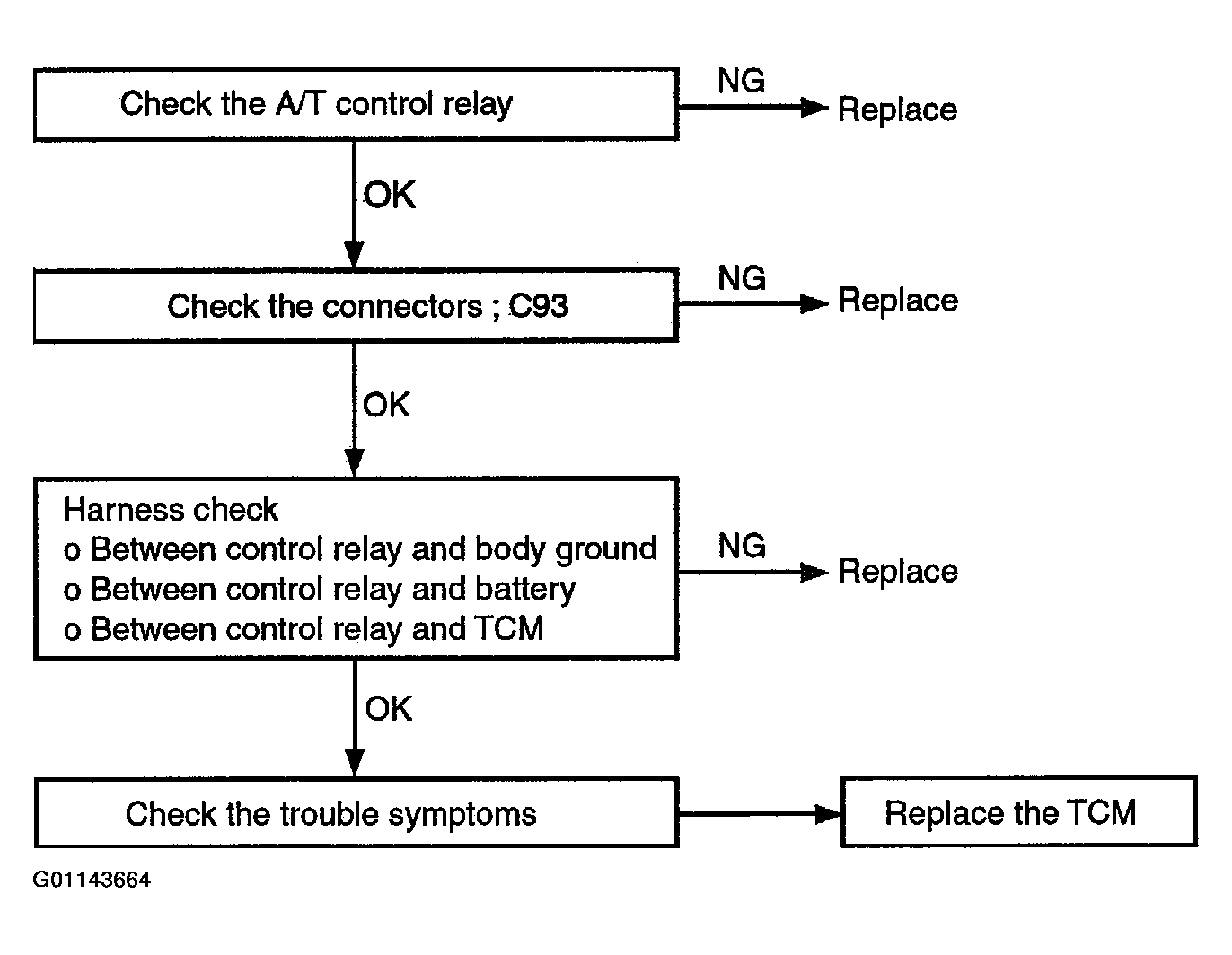 Check the A/T control relay

NG

Replace

OK

Check the connectors ; C93

NG

Replace

OK

Harness check
o Between control relay and body ground
o Between control relay and battery
o Between control relay and TCM

NG

Replace

OK

Check the trouble symptoms

Replace the TCM

G01143664