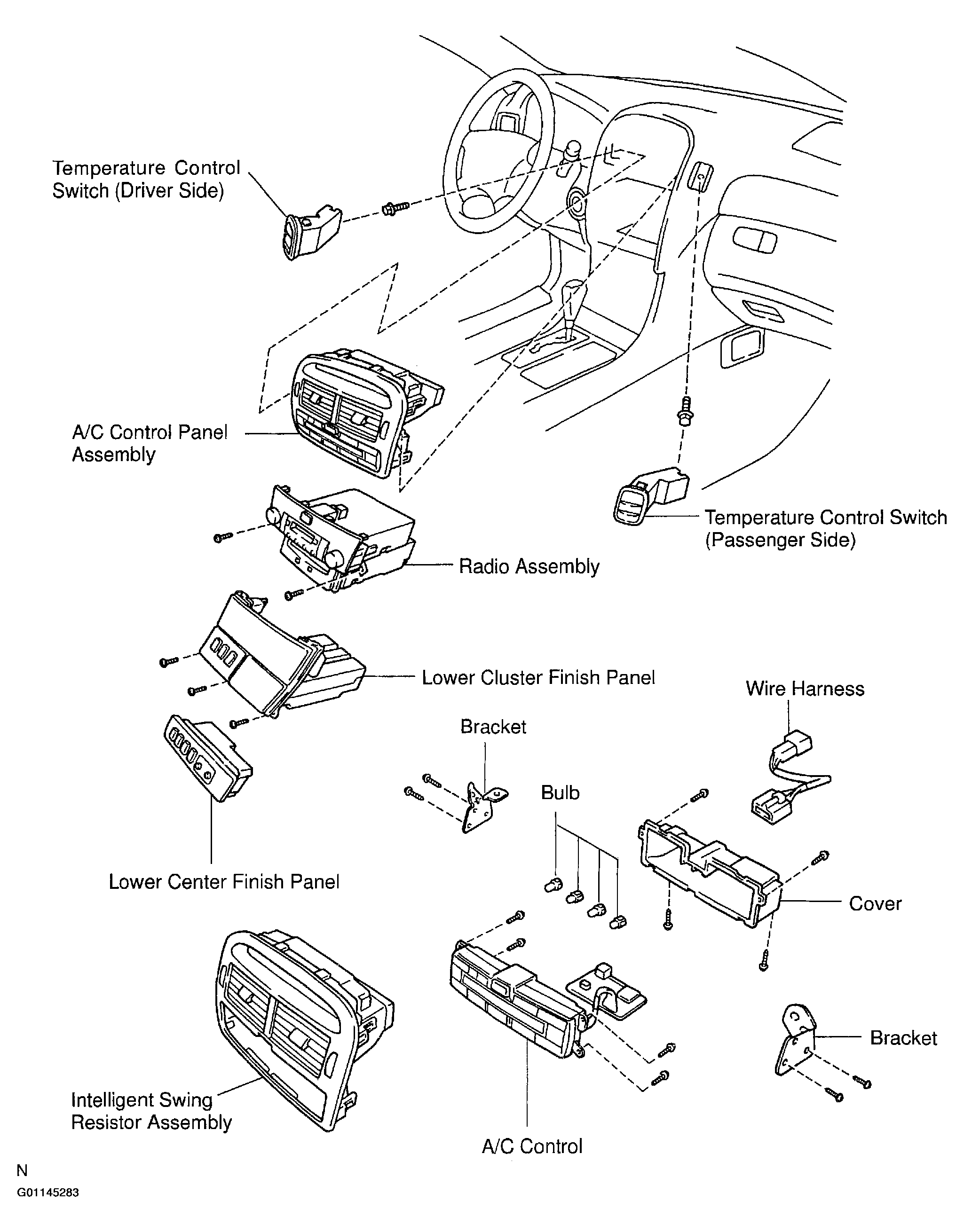 Temperature Control Switch (Driver Side)

A/C Control Panel Assembly

Temperature Control Switch (Passenger Side)

Radio Assembly

Lower Cluster Finish Panel

Wire Harness

Bracket

Bulb

Lower Center Finish Panel

Cover

Bracket

Intelligent Swing Resistor Assembly

A/C Control

N

G01145283