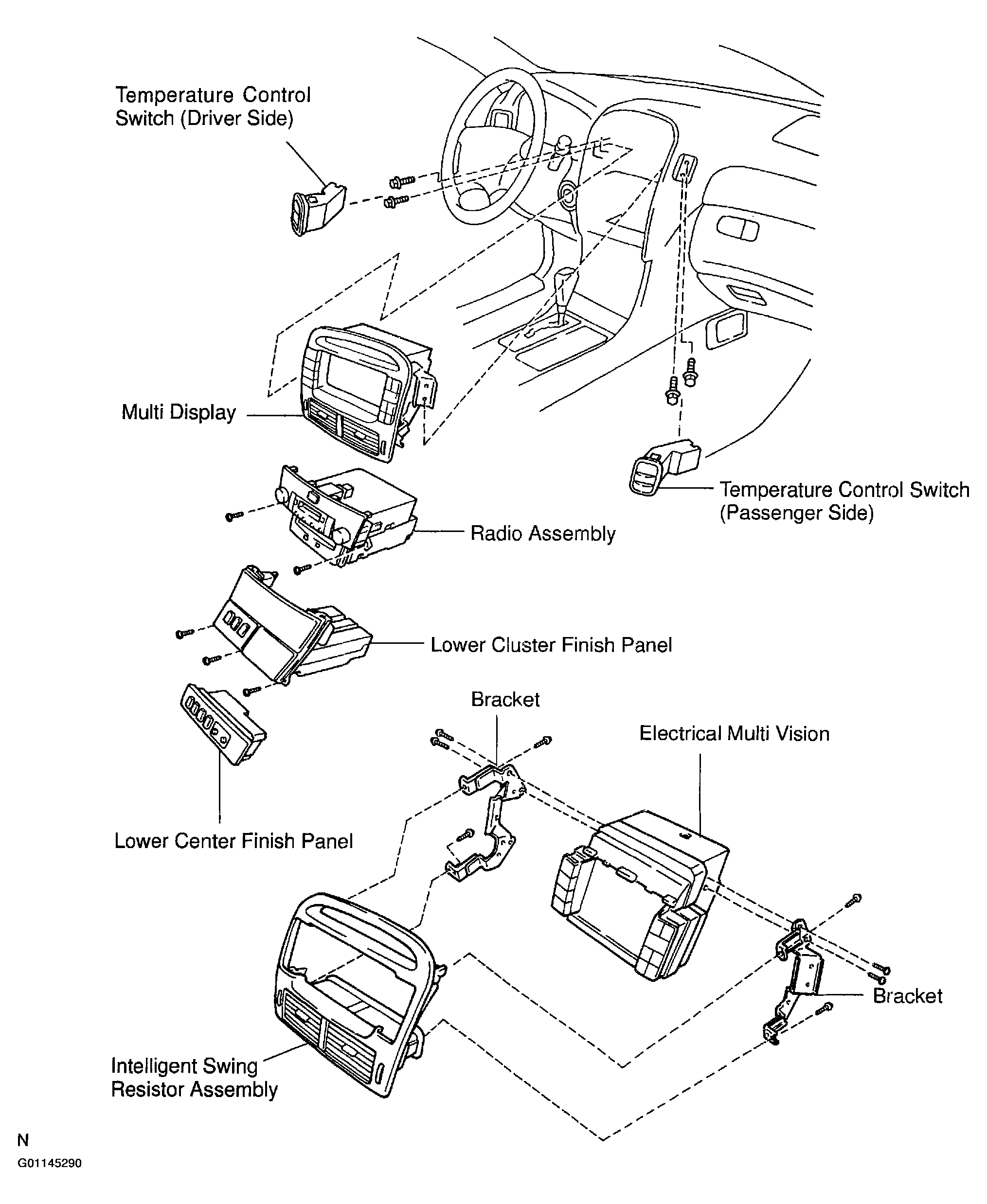 Temperature Control Switch (Driver Side)

Multi Display

Temperature Control Switch (Passenger Side)

Radio Assembly

Lower Cluster Finish Panel

Bracket

Electrical Multi Vision

Lower Center Finish Panel

Bracket

Intelligent Swing Resistor Assembly

N

G01145290