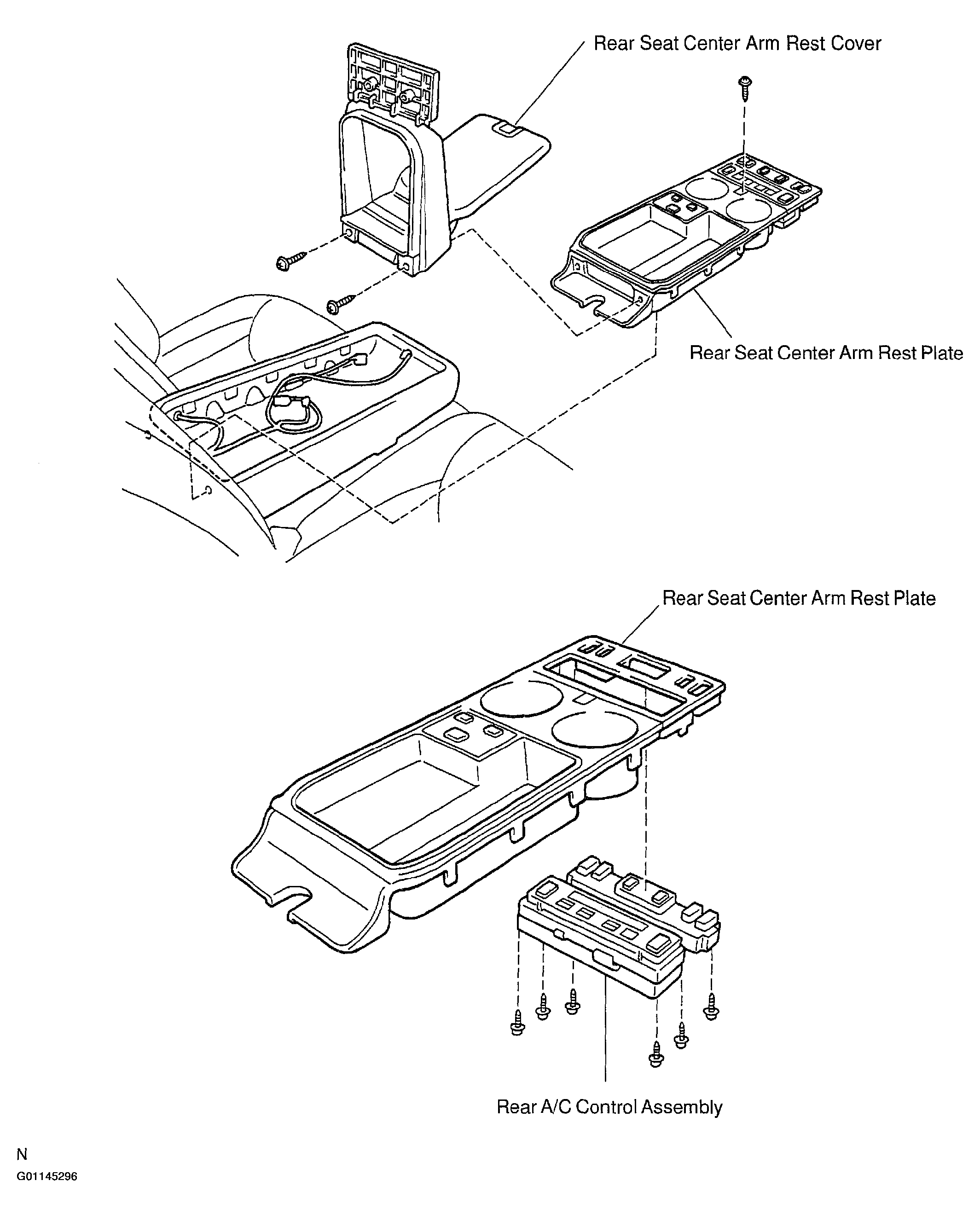 Rear Seat Center Arm Rest Cover

Rear Seat Center Arm Rest Plate

Rear Seat Center Arm Rest Plate

Rear A/C Control Assembly

N

G01145296