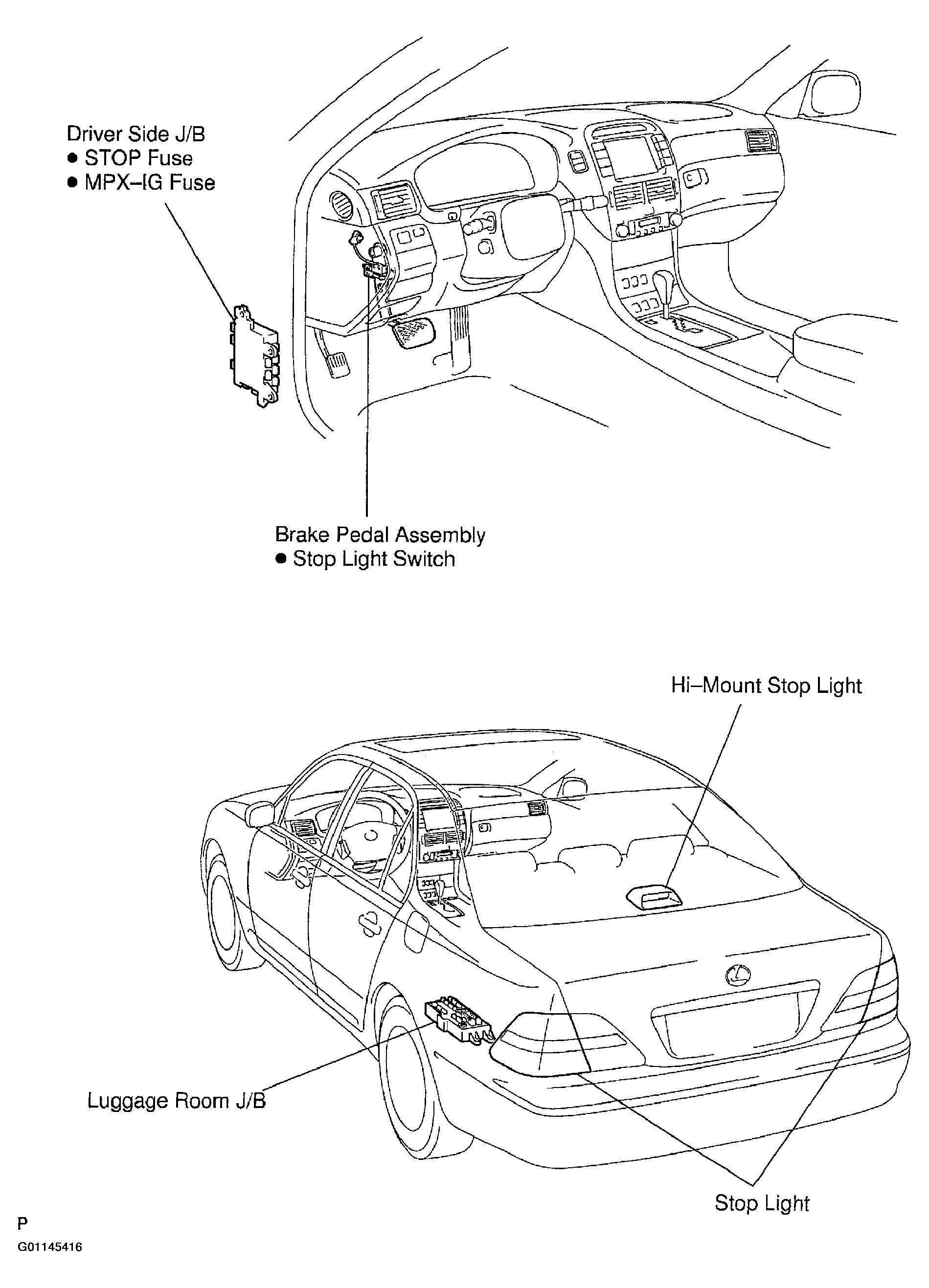 Driver Side J/B
● STOP Fuse
● MPX–IG Fuse

Brake Pedal Assembly
● Stop Light Switch

Hi–Mount Stop Light

Luggage Room J/B

Stop Light

P
G01145416