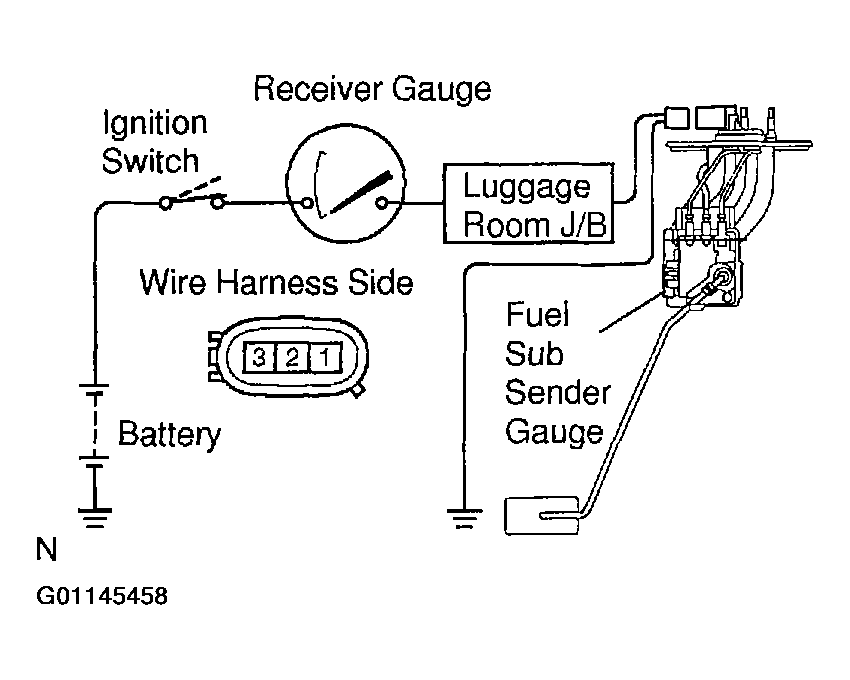 Receiver Gauge

Ignition Switch

Luggage Room J/B

Wire Harness Side

3 2 1

Fuel Sub Sender Gauge

Battery

N

G01145458