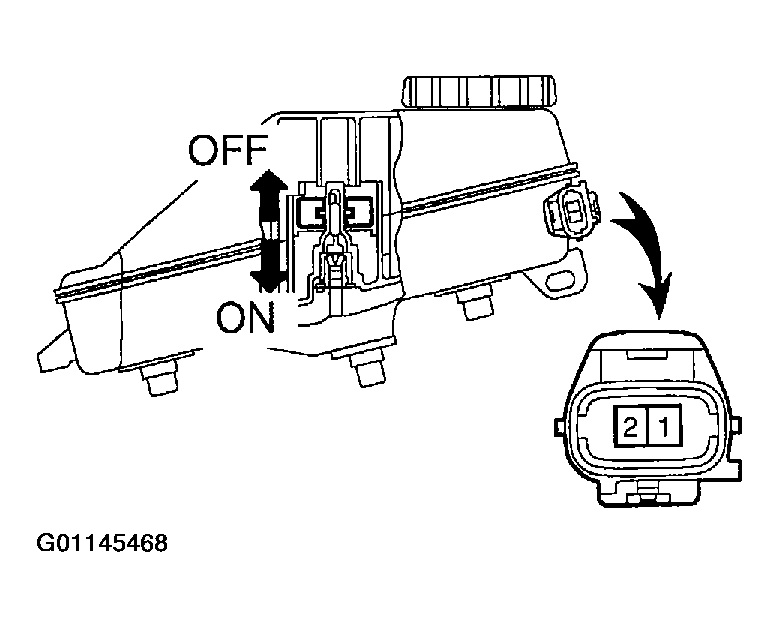 OFF
ON
2 1
G01145468