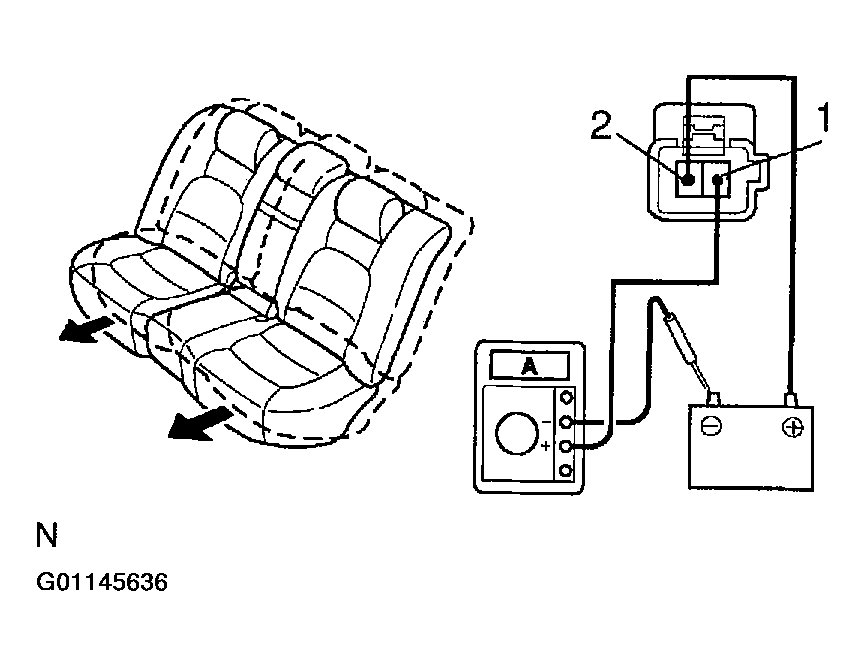 2
1
A
−
+
⊖
⊕
N
G01145636