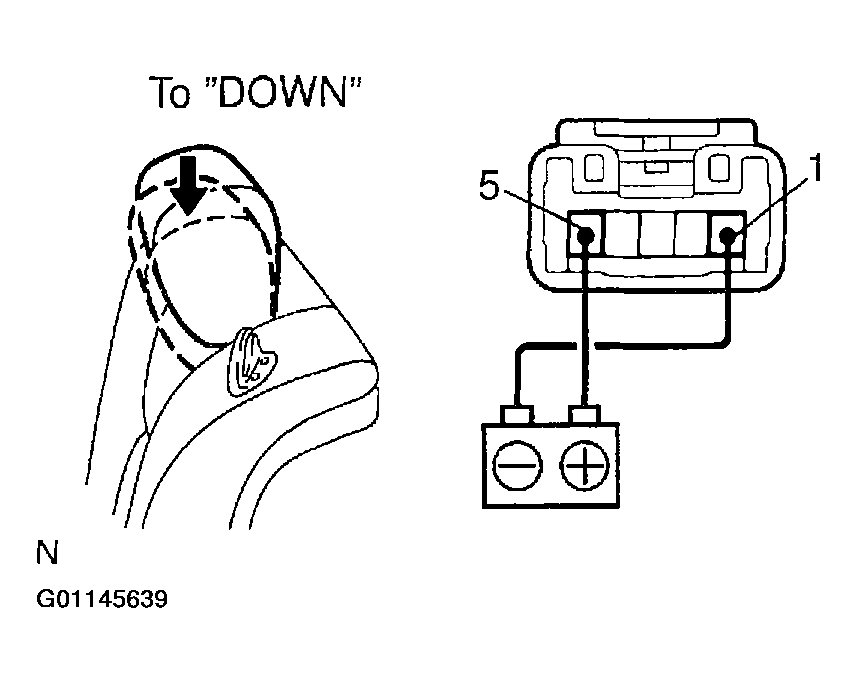 To "DOWN"

5

1

N

G01145639