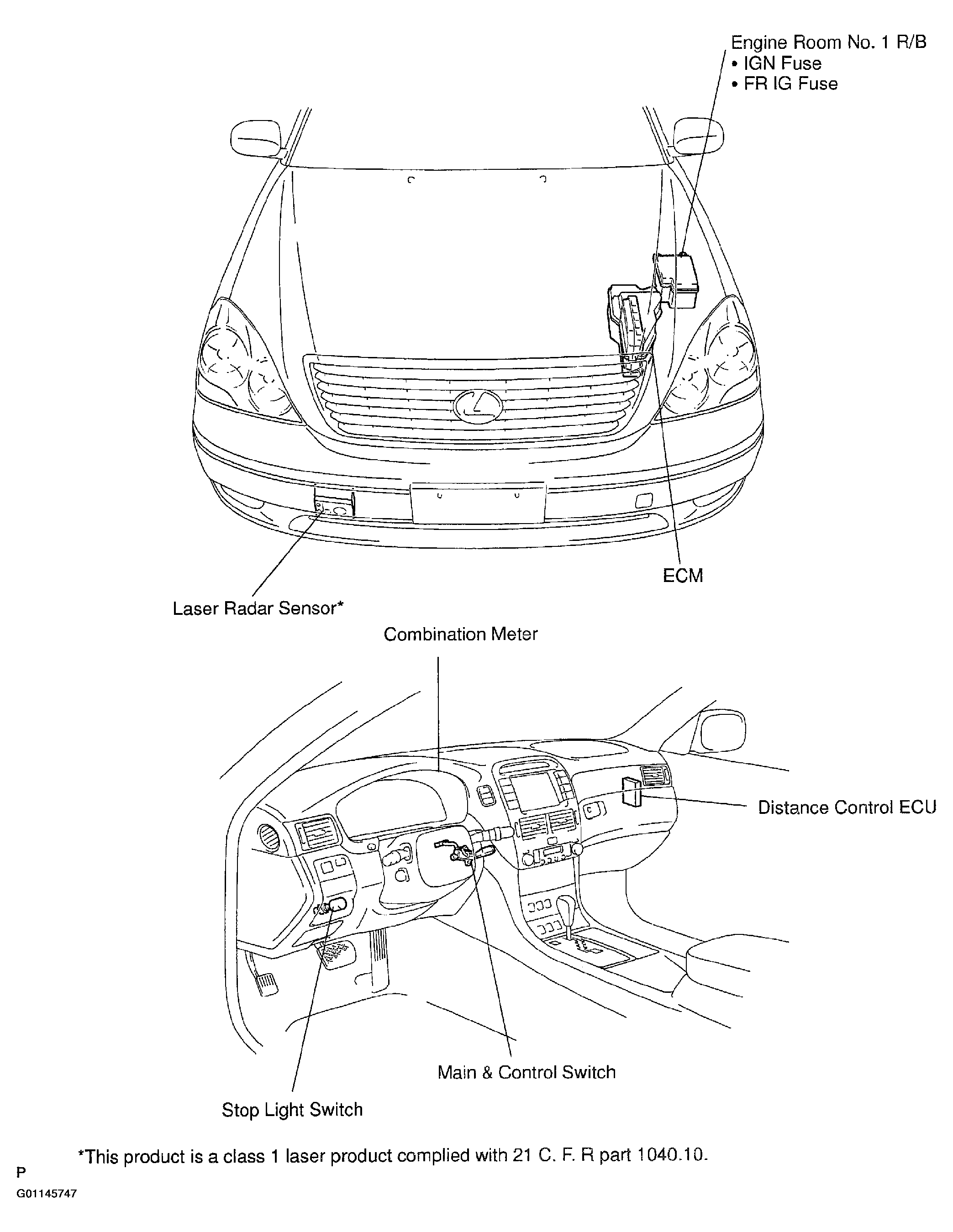 Engine Room No. 1 R/B
• IGN Fuse
• FR IG Fuse

ECM

Laser Radar Sensor*

Combination Meter

Distance Control ECU

Main & Control Switch

Stop Light Switch

*This product is a class 1 laser product complied with 21 C. F. R part 1040.10.

P

G01145747