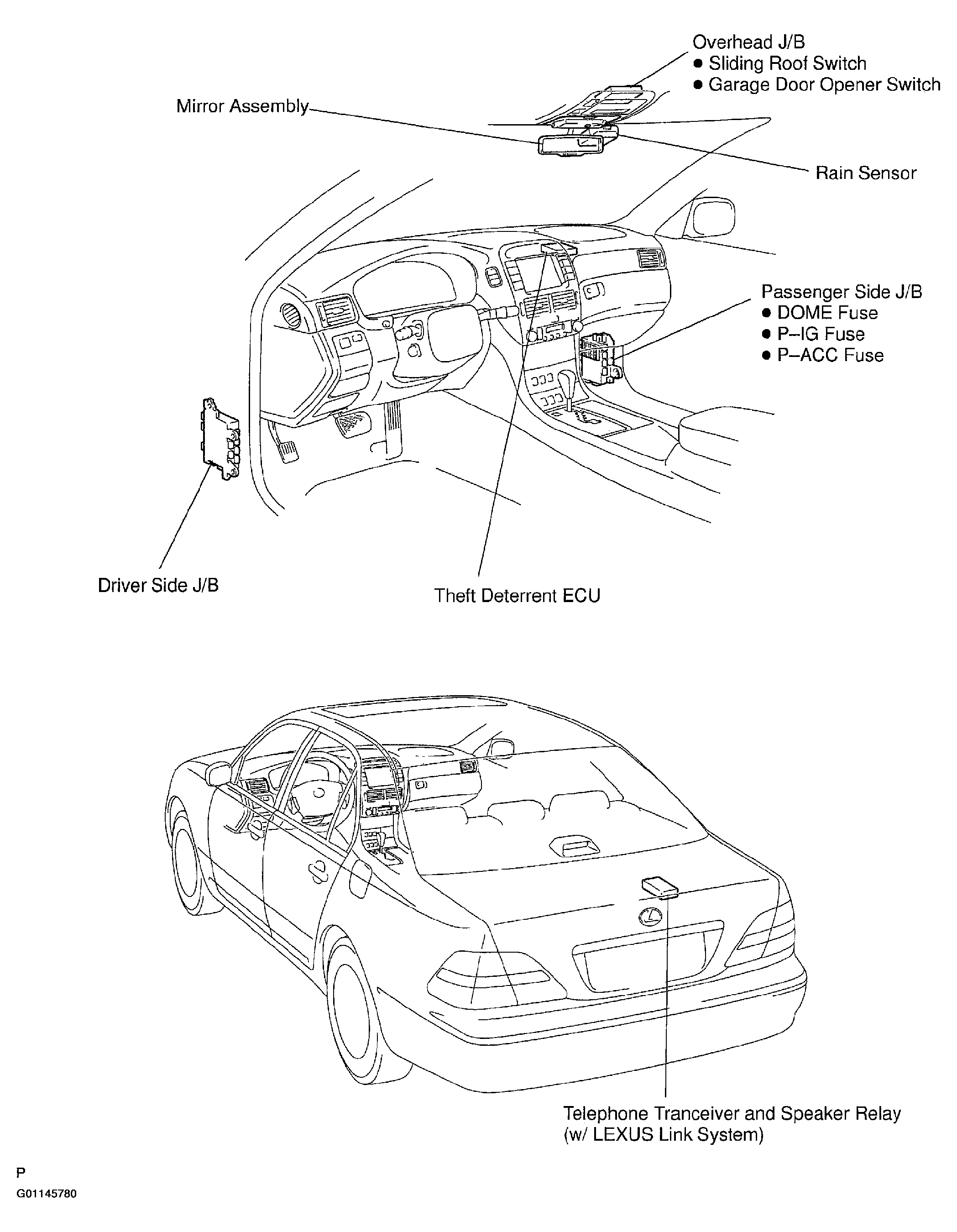 Overhead J/B
● Sliding Roof Switch
● Garage Door Opener Switch

Mirror Assembly

Rain Sensor

Passenger Side J/B
● DOME Fuse
● P–IG Fuse
● P–ACC Fuse

Driver Side J/B

Theft Deterrent ECU

Telephone Tranceiver and Speaker Relay
(w/ LEXUS Link System)

P
G01145780