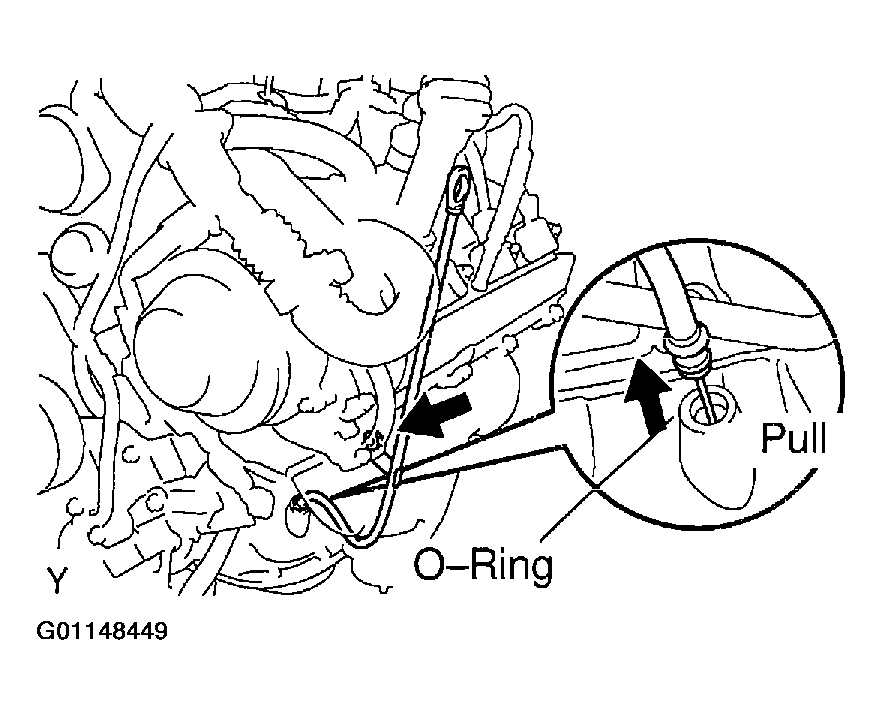 Pull

O–Ring

Y

G01148449