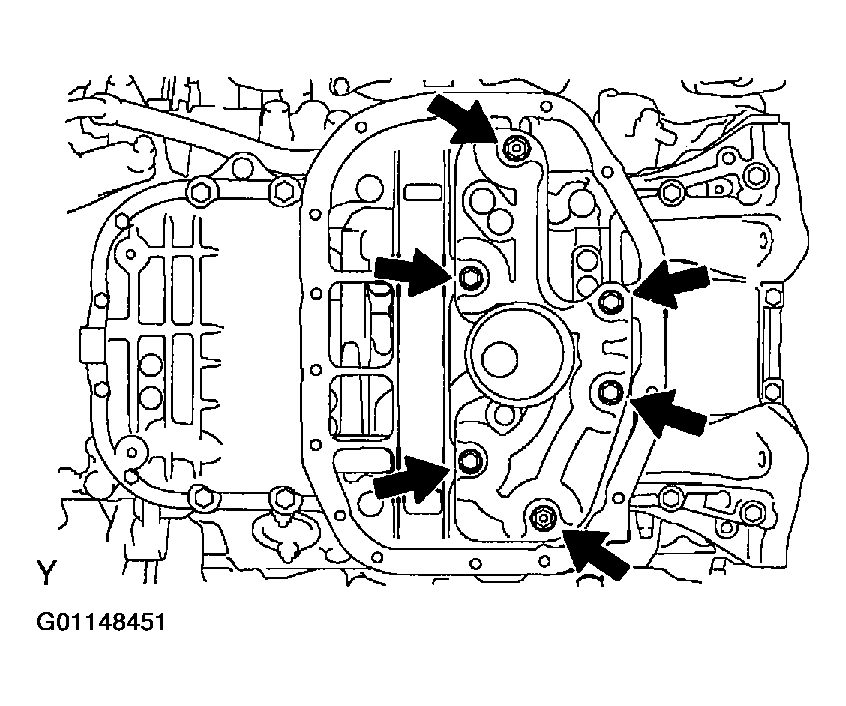 Y

G01148451