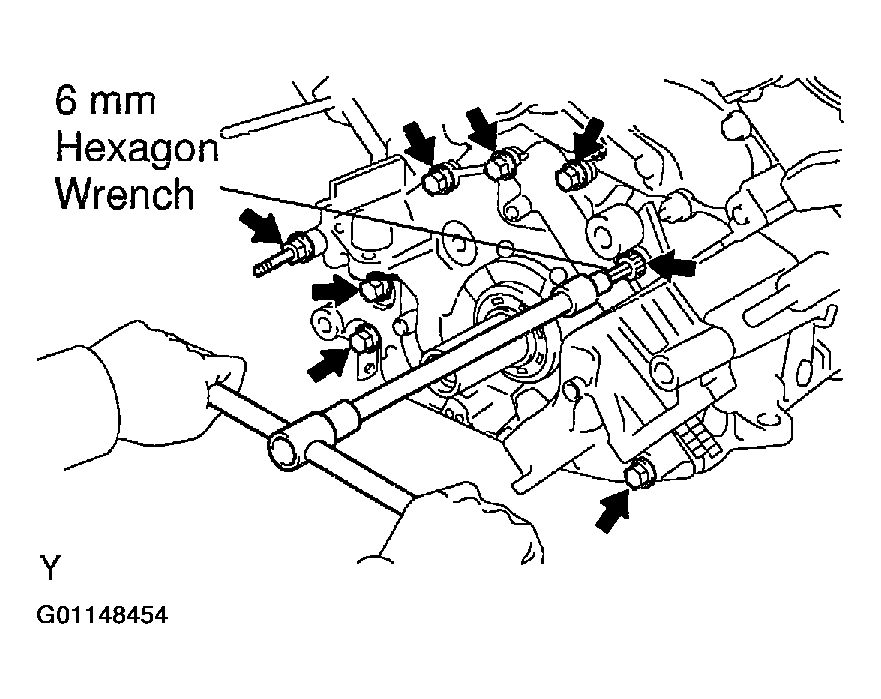 6 mm
Hexagon
Wrench

Y

G01148454