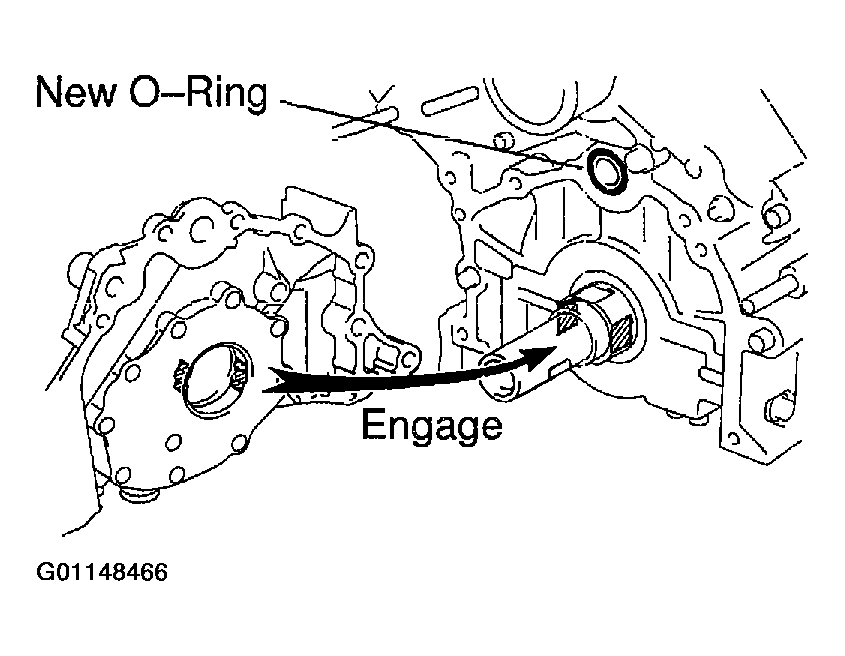 New O–Ring

Engage

G01148466