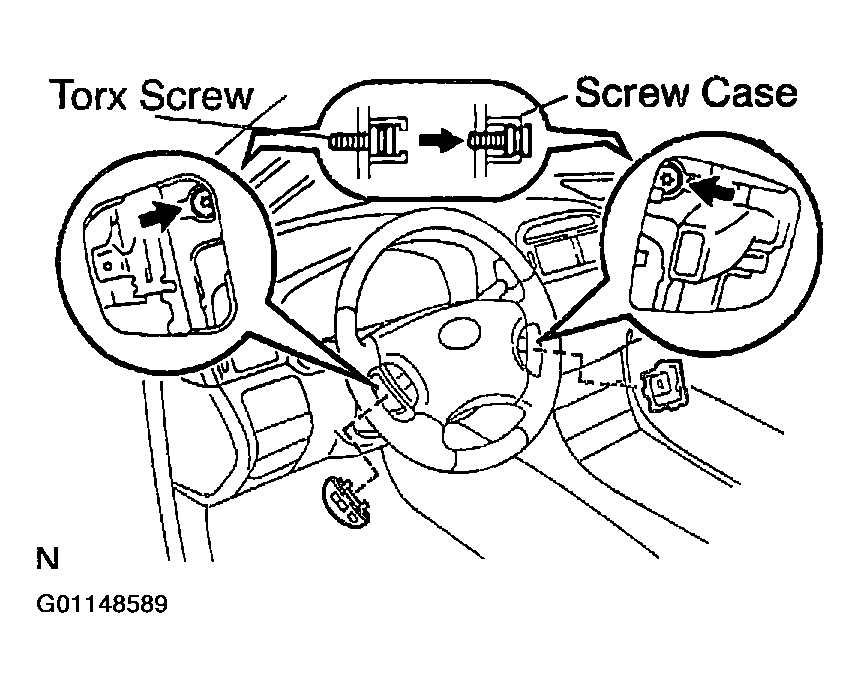 Torx Screw

Screw Case

N

G01148589