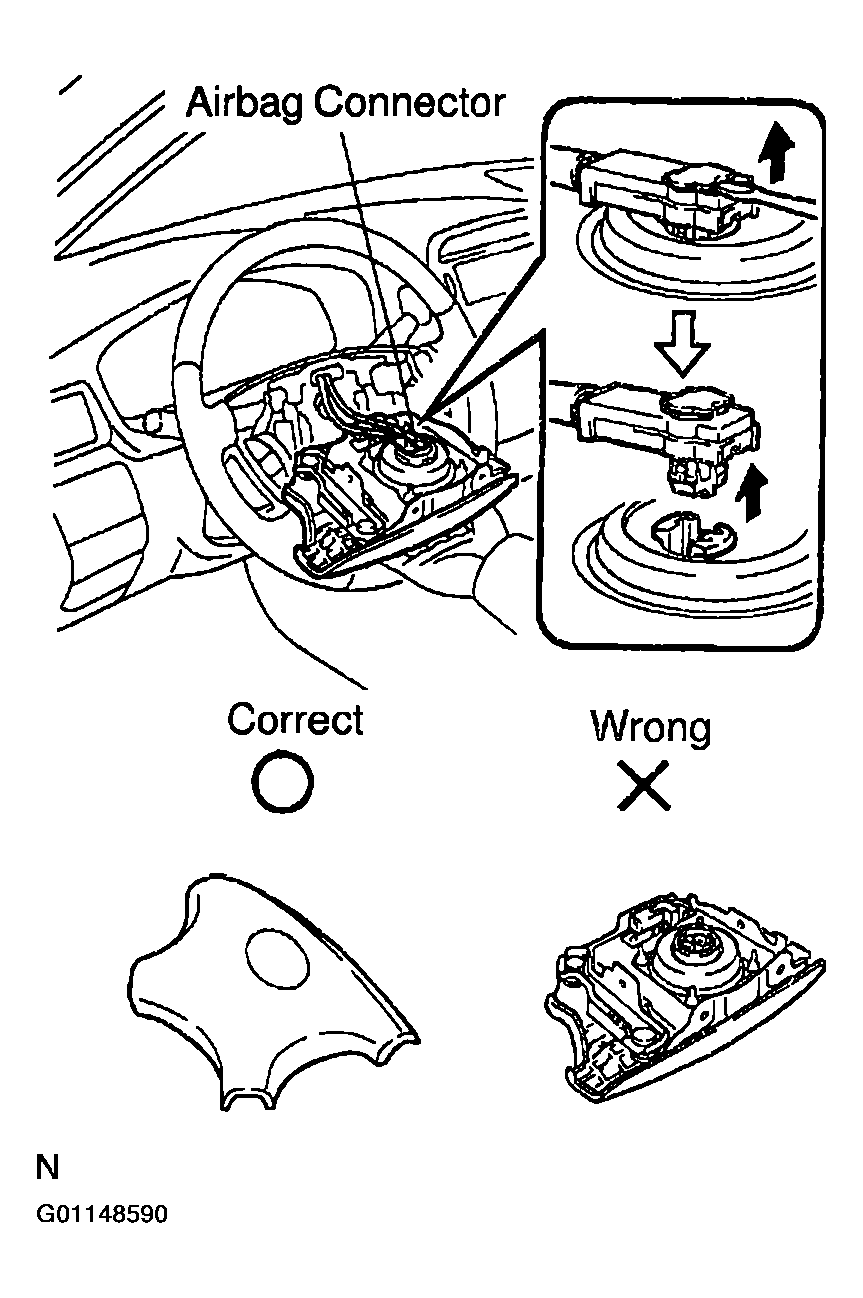 Airbag Connector

Correct

Wrong

N

G01148590