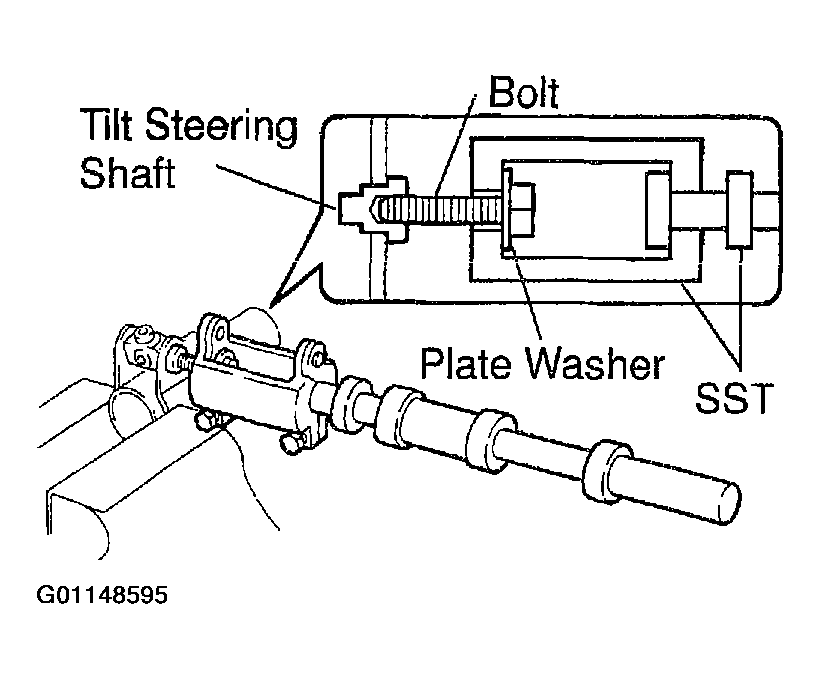 Bolt

Tilt Steering Shaft

Plate Washer

SST

G01148595