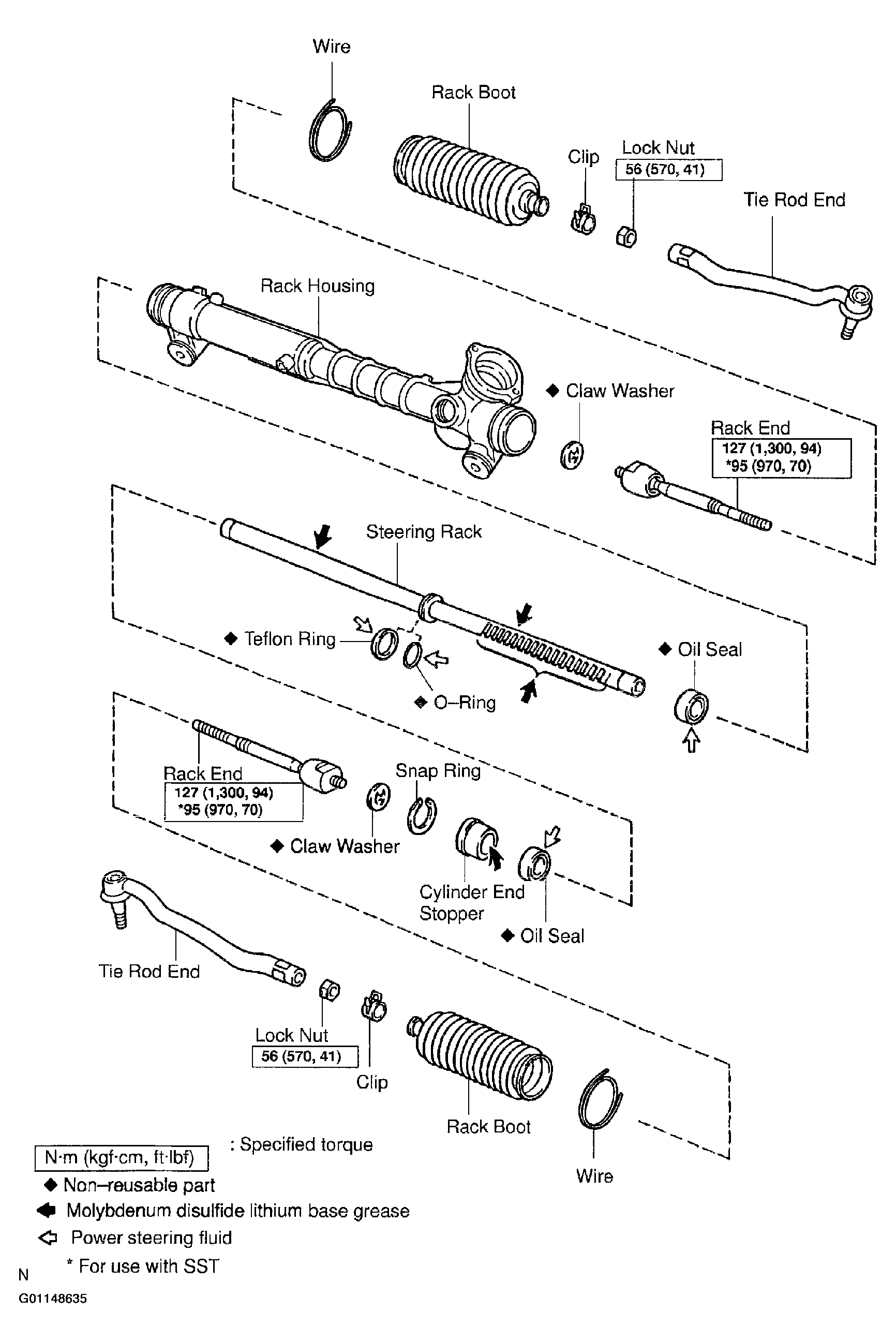 Wire

Rack Boot

Clip

Lock Nut
56 (570, 41)

Tie Rod End

Rack Housing

◆ Claw Washer

Rack End
127 (1,300, 94)
*95 (970, 70)

Steering Rack

◆ Teflon Ring

◆ O–Ring

◆ Oil Seal

Rack End
127 (1,300, 94)
*95 (970, 70)

Snap Ring

◆ Claw Washer

Cylinder End Stopper

◆ Oil Seal

Tie Rod End

Lock Nut
56 (570, 41)

Clip

Rack Boot

Wire

N·m (kgf·cm, ft·lbf) : Specified torque
◆ Non–reusable part
Molybdenum disulfide lithium base grease
Power steering fluid
* For use with SST

N

G01148635