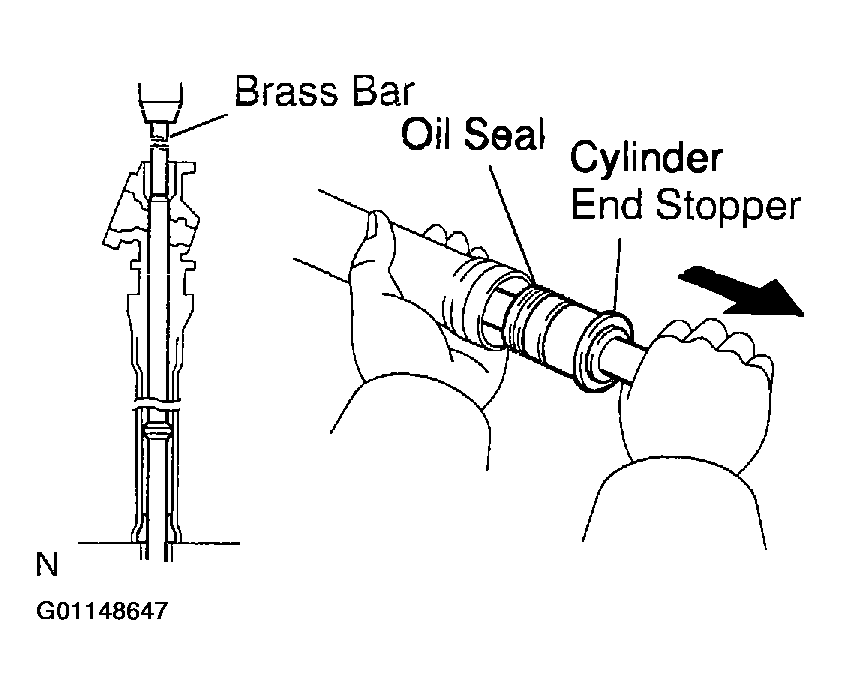 Brass Bar
Oil Seal
Cylinder End Stopper
N
G01148647