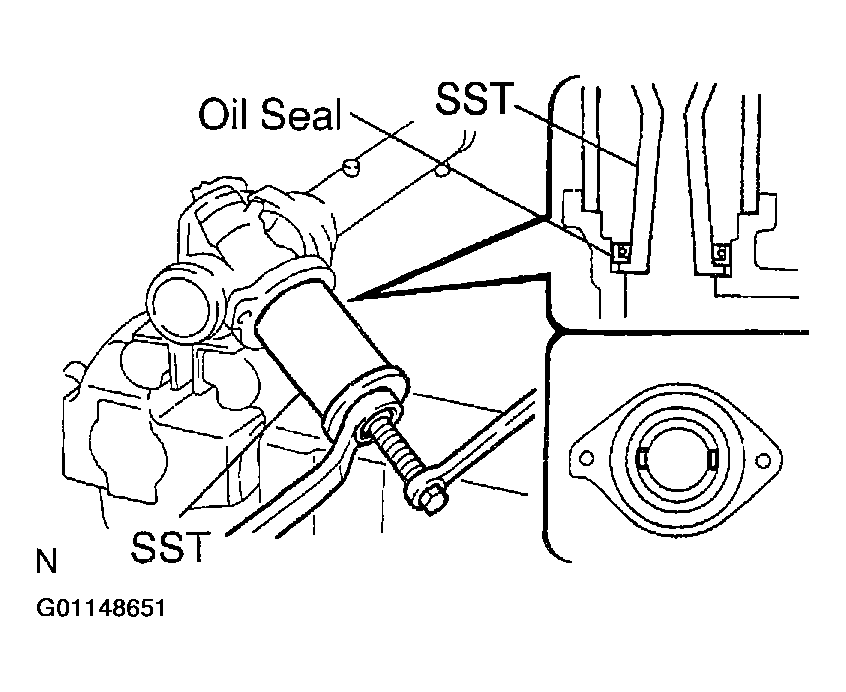 Oil Seal
SST
SST
N
G01148651