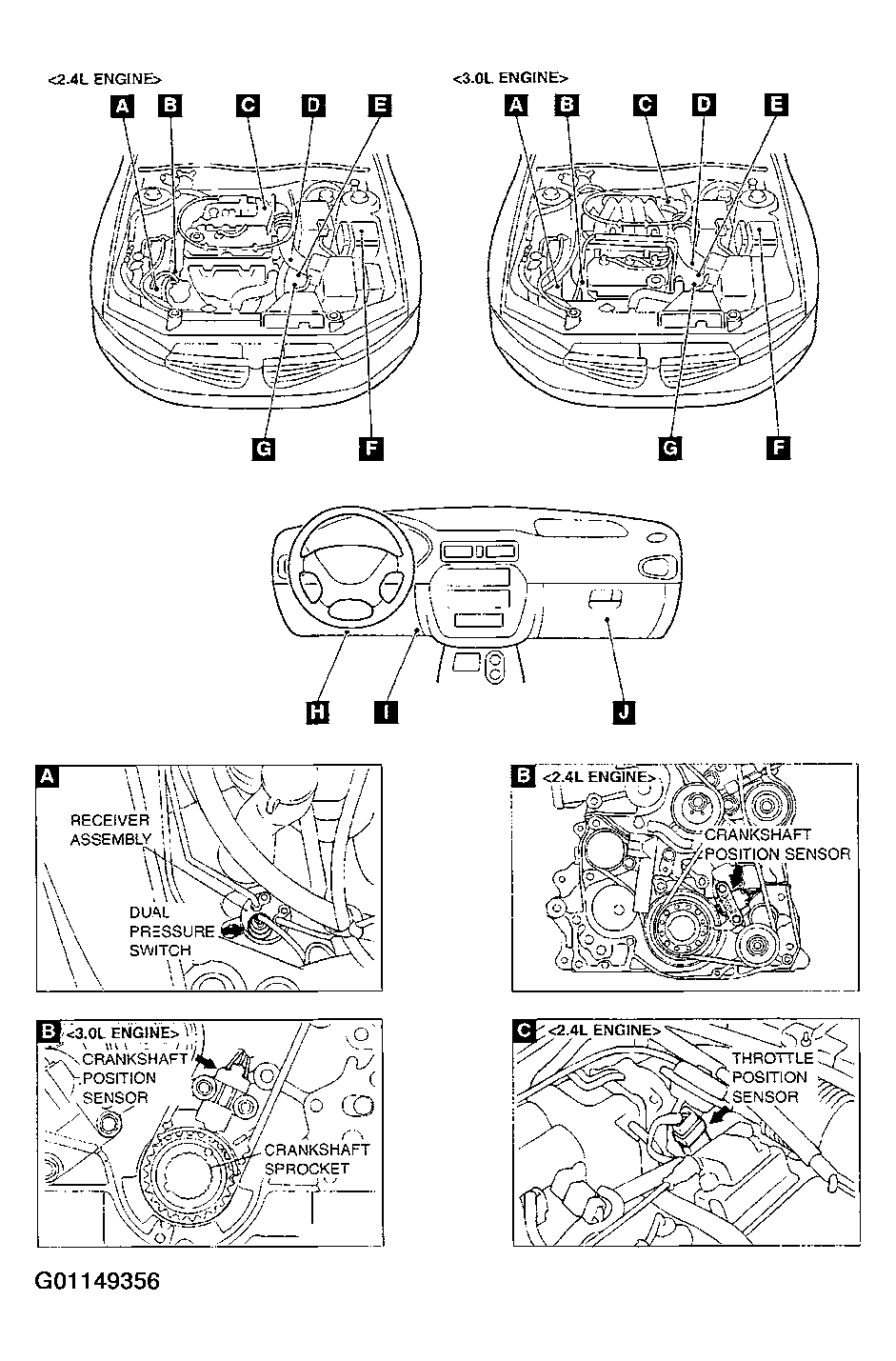 <2.4L ENGINE>

A B C D E

G F

<3.0L ENGINE>

A B C D E

G F

H I J

A

RECEIVER ASSEMBLY

DUAL PRESSURE SWITCH

B <2.4L ENGINE>

CRANKSHAFT POSITION SENSOR

B <3.0L ENGINE>

CRANKSHAFT POSITION SENSOR

CRANKSHAFT SPROCKET

C <2.4L ENGINE>

THROTTLE POSITION SENSOR

G01149356