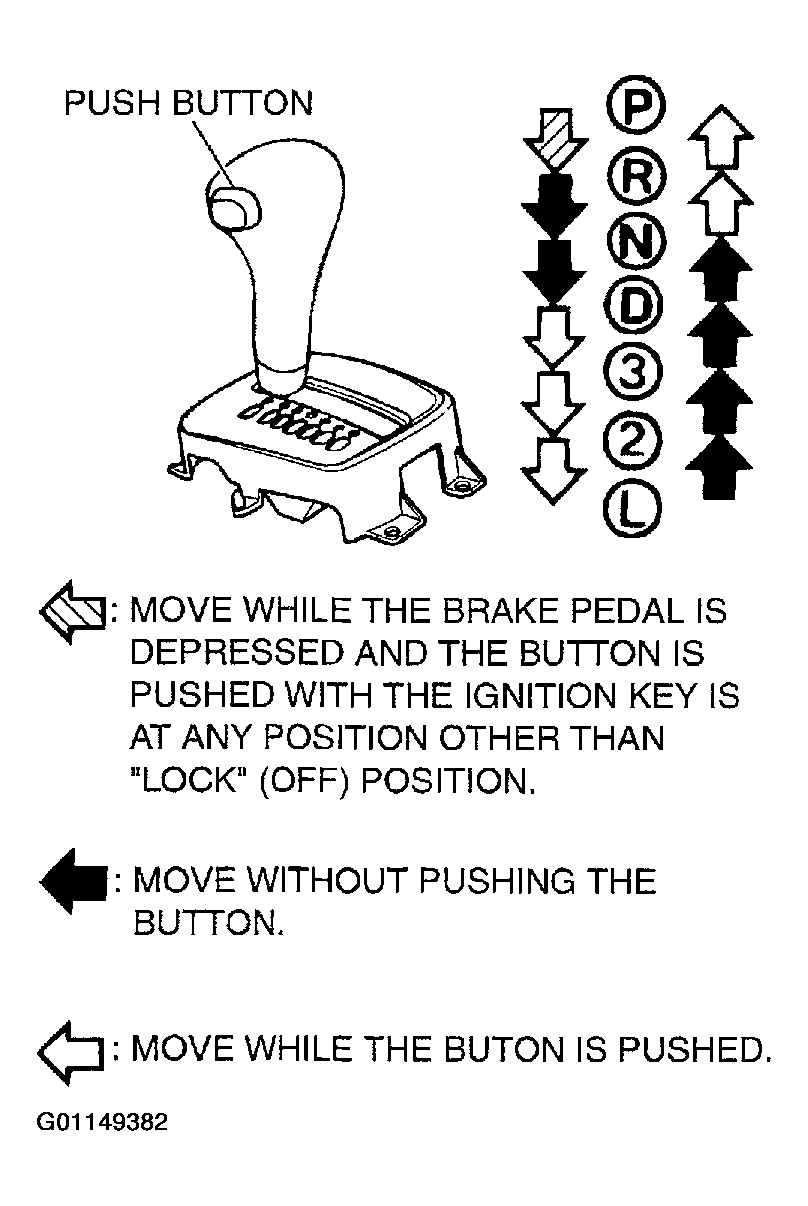 PUSH BUTTON

P
R
N
D
3
2
L

: MOVE WHILE THE BRAKE PEDAL IS DEPRESSED AND THE BUTTON IS PUSHED WITH THE IGNITION KEY IS AT ANY POSITION OTHER THAN "LOCK" (OFF) POSITION.

: MOVE WITHOUT PUSHING THE BUTTON.

: MOVE WHILE THE BUTON IS PUSHED.

G01149382